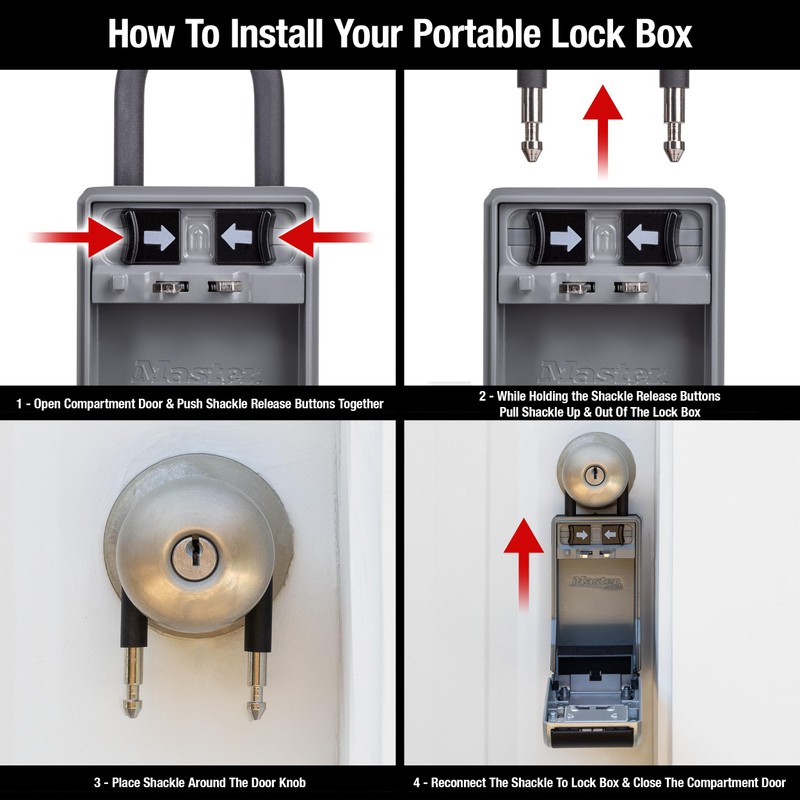 How To Install Your Portable Lock Box

Master

1 - Open Compartment Door & Push Shackle Release Buttons Together

Master

2 - While Holding the Shackle Release Buttons Pull Shackle Up & Out Of The Lock Box

3 - Place Shackle Around The Door Knob

Master

4 - Reconnect The Shackle To Lock Box & Close The Compartment Door