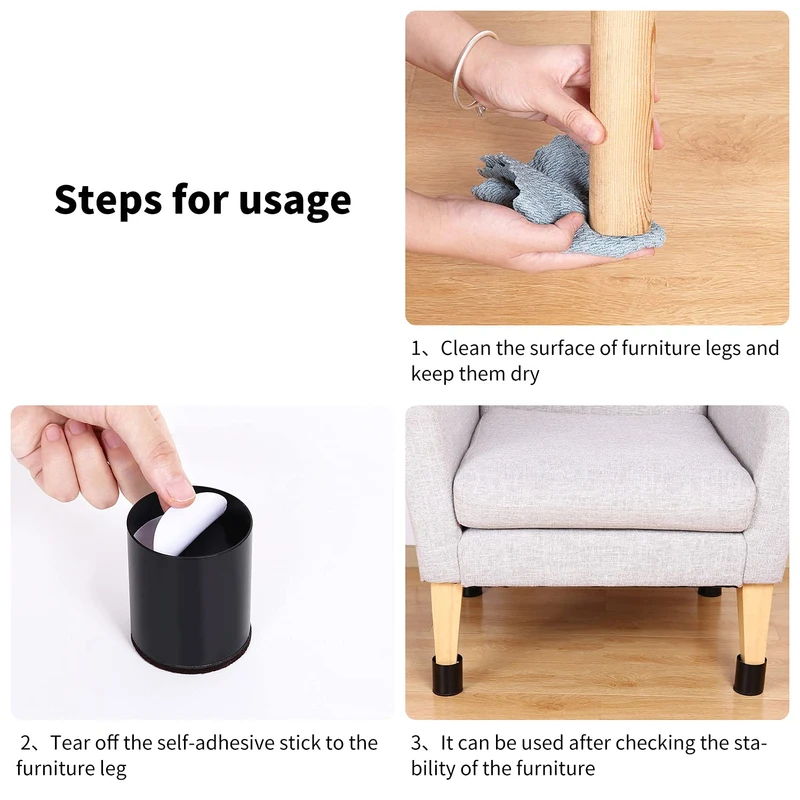 Steps for usage

1、Clean the surface of furniture legs and keep them dry

2、Tear off the self-adhesive stick to the furniture leg

3、It can be used after checking the stability of the furniture