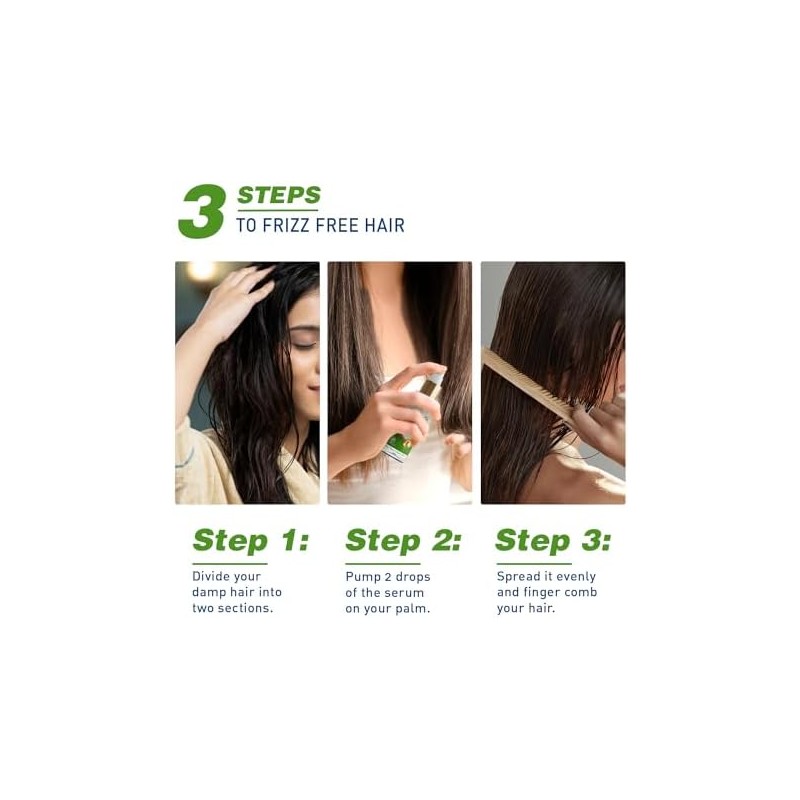 3 STEPS
TO FRIZZ FREE HAIR

Step 1:

Divide your damp hair into two sections.

Step 2:

Pump 2 drops of the serum on your palm.

Step 3:

Spread it evenly and finger comb your hair.