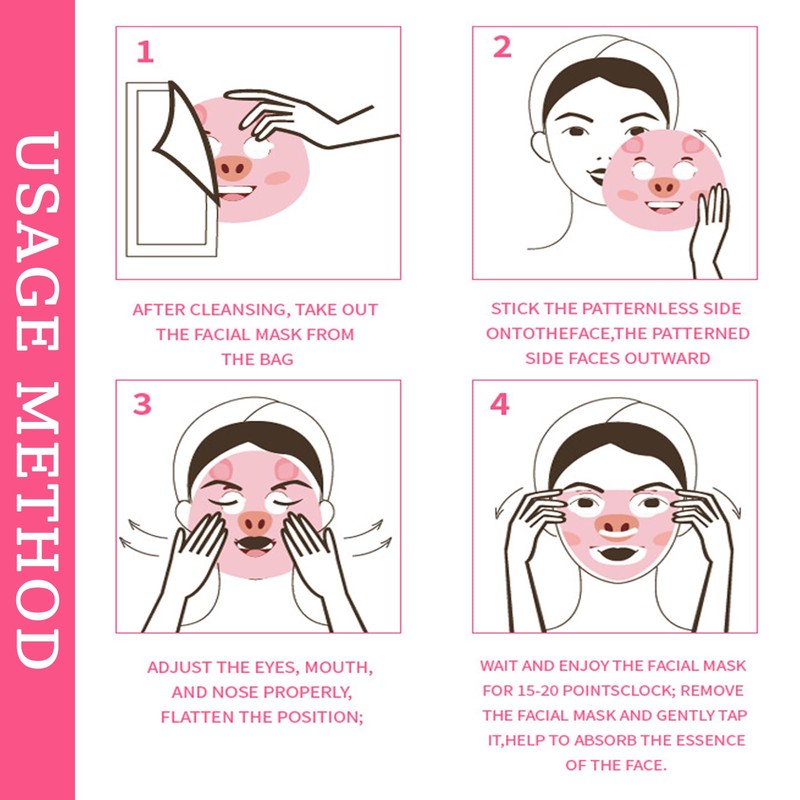 USAGE METHOD

1

AFTER CLEANSING, TAKE OUT THE FACIAL MASK FROM THE BAG

2

STICK THE PATTERNLESS SIDE ONTOTHEFACE,THE PATTERNED SIDE FACES OUTWARD

3

ADJUST THE EYES, MOUTH, AND NOSE PROPERLY, FLATTEN THE POSITION;

4

WAIT AND ENJOY THE FACIAL MASK FOR 15-20 POINTSCLOCK; REMOVE THE FACIAL MASK AND GENTLY TAP IT,HELP TO ABSORB THE ESSENCE OF THE FACE.