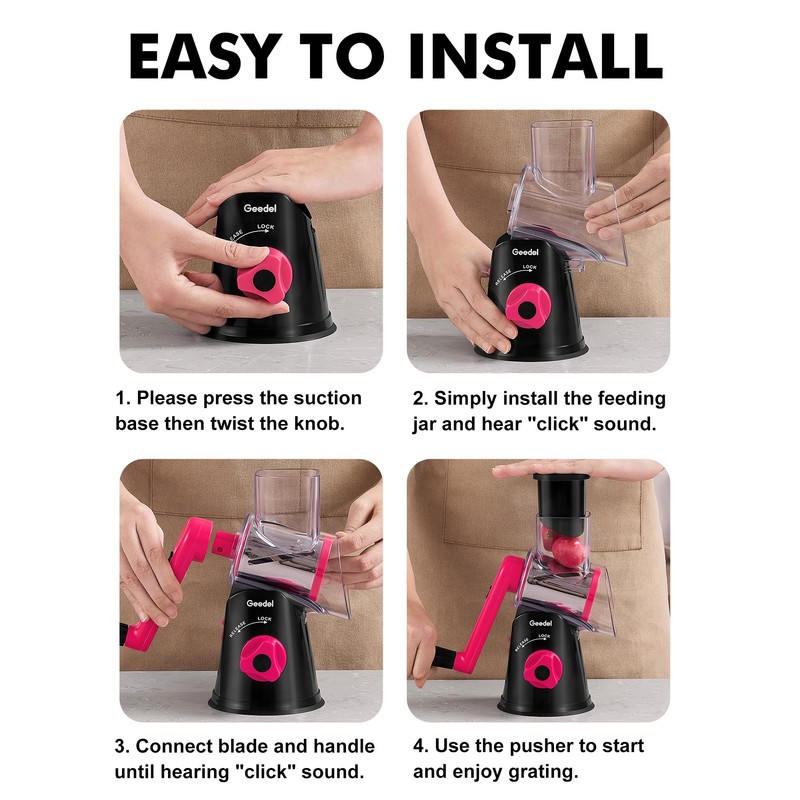 EASY TO INSTALL

Geedel
RELEASE LOCK

1. Please press the suction base then twist the knob.

Geedel
RELEASE LOCK

2. Simply install the feeding jar and hear "click" sound.

Geedel
RELEASE LOCK

3. Connect blade and handle until hearing "click" sound.

Geedel
RELEASE LOCK

4. Use the pusher to start and enjoy grating.