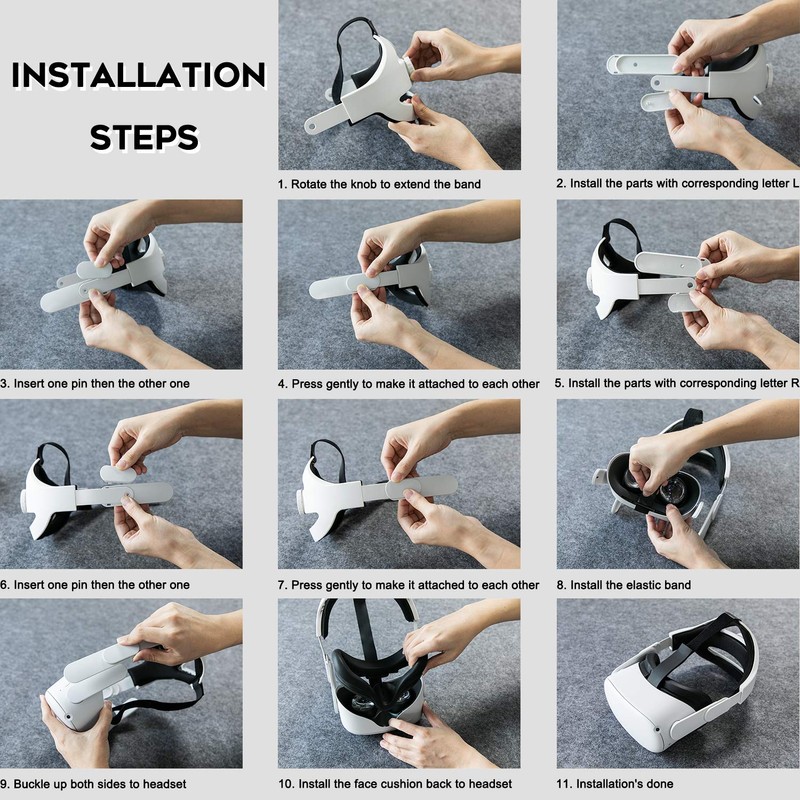 INSTALLATION STEPS

1. Rotate the knob to extend the band

2. Install the parts with corresponding letter L

3. Insert one pin then the other one

4. Press gently to make it attached to each other

5. Install the parts with corresponding letter R

6. Insert one pin then the other one

7. Press gently to make it attached to each other

8. Install the elastic band

9. Buckle up both sides to headset

10. Install the face cushion back to headset

11. Installation's done