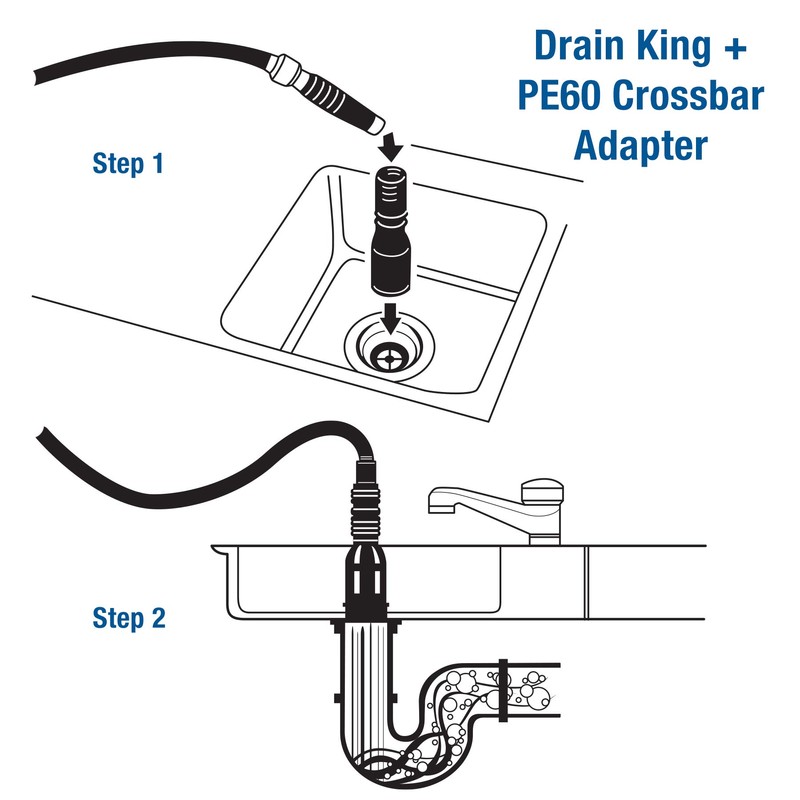 Drain King + PE60 Crossbar Adapter

Step 1

Step 2