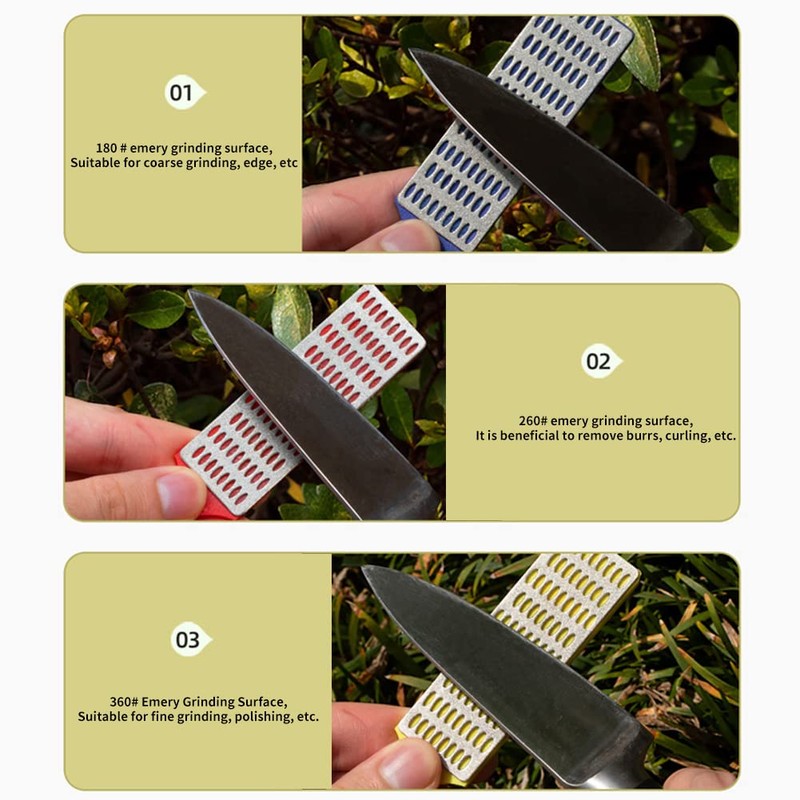 01

180 # emery grinding surface,
Suitable for coarse grinding, edge, etc

02

260# emery grinding surface,
It is beneficial to remove burrs, curling, etc.

03

360# Emery Grinding Surface,
Suitable for fine grinding, polishing, etc.