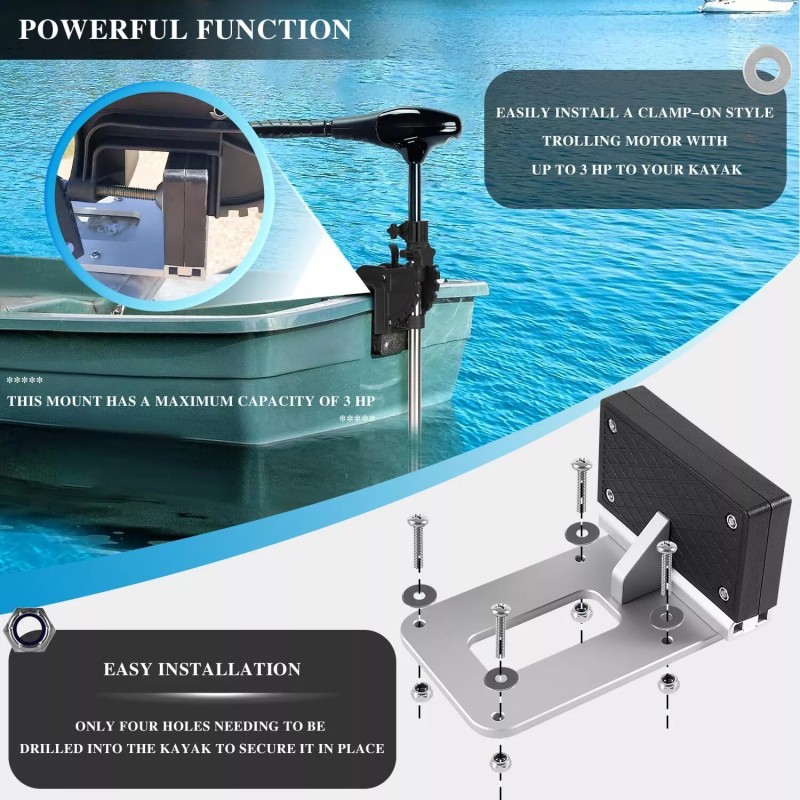 POWERFUL FUNCTION

EASILY INSTALL A CLAMP–ON STYLE TROLLING MOTOR WITH UP TO 3 HP TO YOUR KAYAK

*****
THIS MOUNT HAS A MAXIMUM CAPACITY OF 3 HP
*****

EASY INSTALLATION

ONLY FOUR HOLES NEEDING TO BE DRILLED INTO THE KAYAK TO SECURE IT IN PLACE