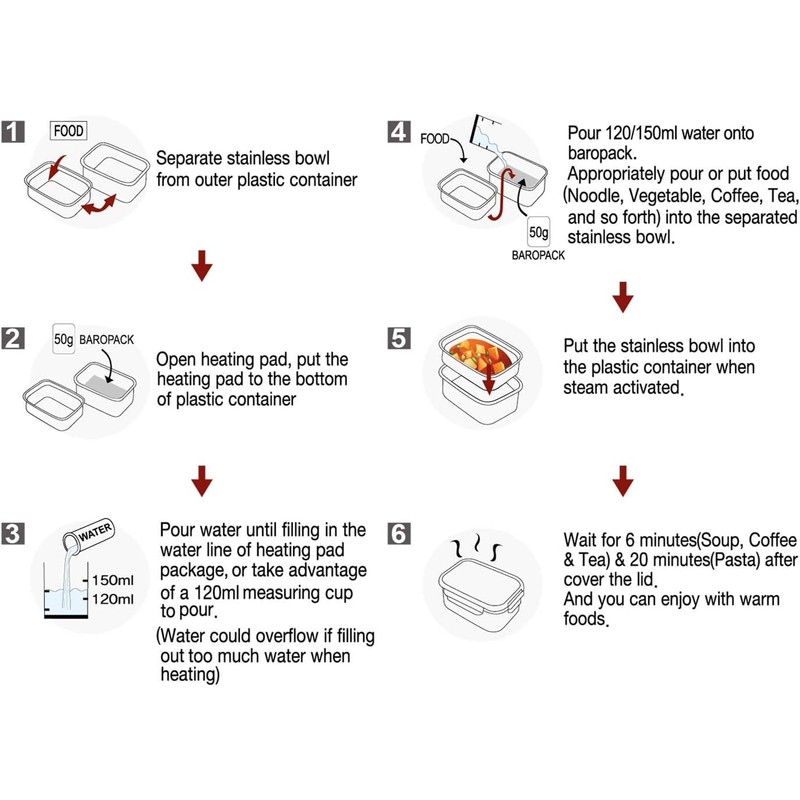 1
FOOD
Separate stainless bowl from outer plastic container

2
50g BAROPACK
Open heating pad, put the heating pad to the bottom of plastic container

3
WATER
150ml
120ml
Pour water until filling in the water line of heating pad package, or take advantage of a 120ml measuring cup to pour.
(Water could overflow if filling out too much water when heating)

4
FOOD
50g
BAROPACK
Pour 120/150ml water onto baropack.
Appropriately pour or put food (Noodle, Vegetable, Coffee, Tea, and so forth) into the separated stainless bowl.

5
Put the stainless bowl into the plastic container when steam activated.

6
Wait for 6 minutes(Soup, Coffee & Tea) & 20 minutes(Pasta) after cover the lid.
And you can enjoy with warm foods.