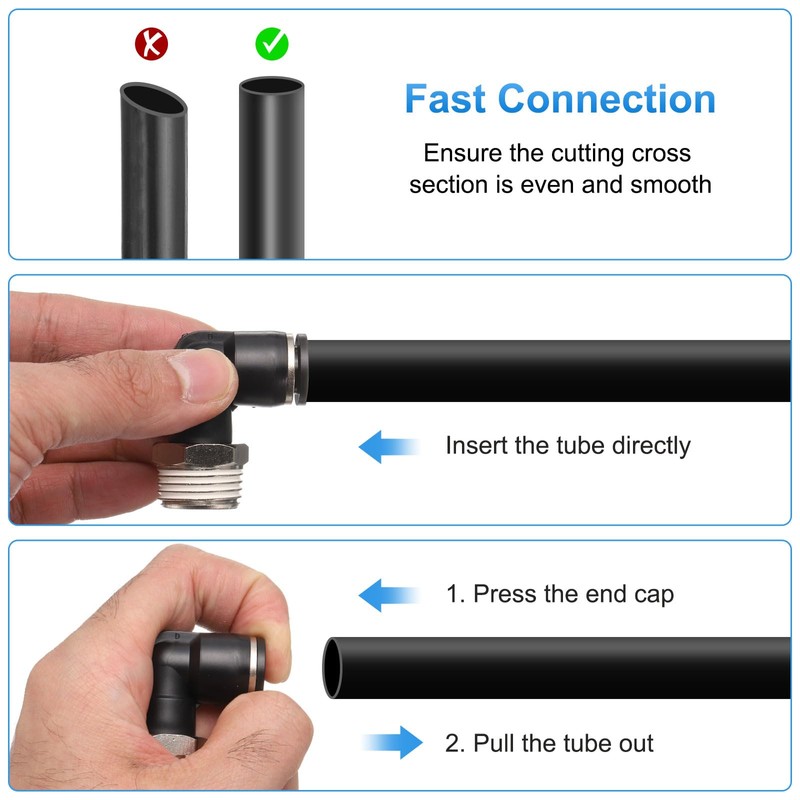 Fast Connection

Ensure the cutting cross section is even and smooth

Insert the tube directly

1. Press the end cap

2. Pull the tube out