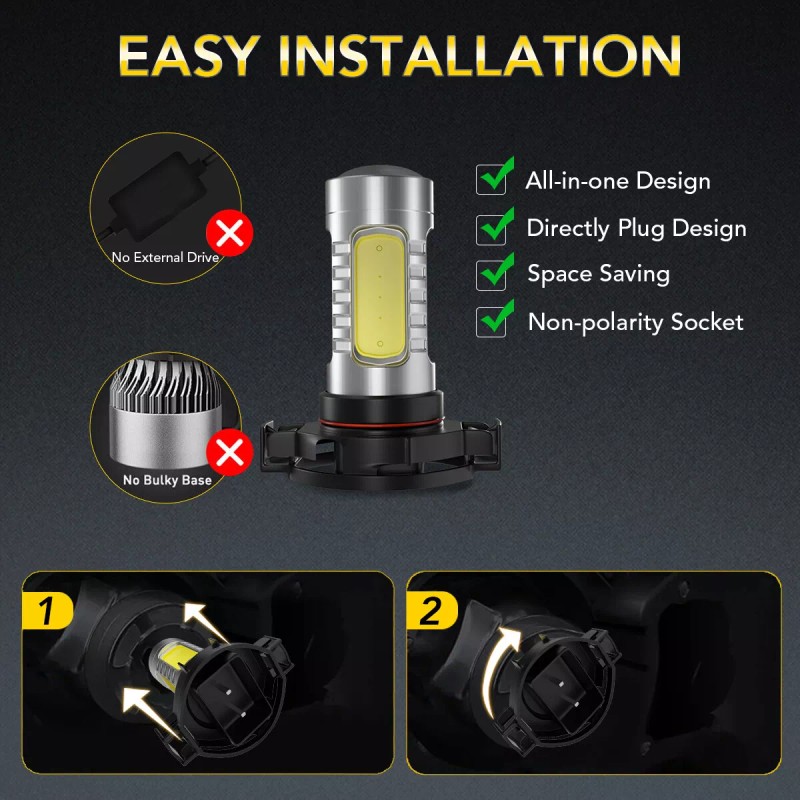 EASY INSTALLATION

No External Drive

No Bulky Base

All-in-one Design

Directly Plug Design

Space Saving

Non-polarity Socket

1

2