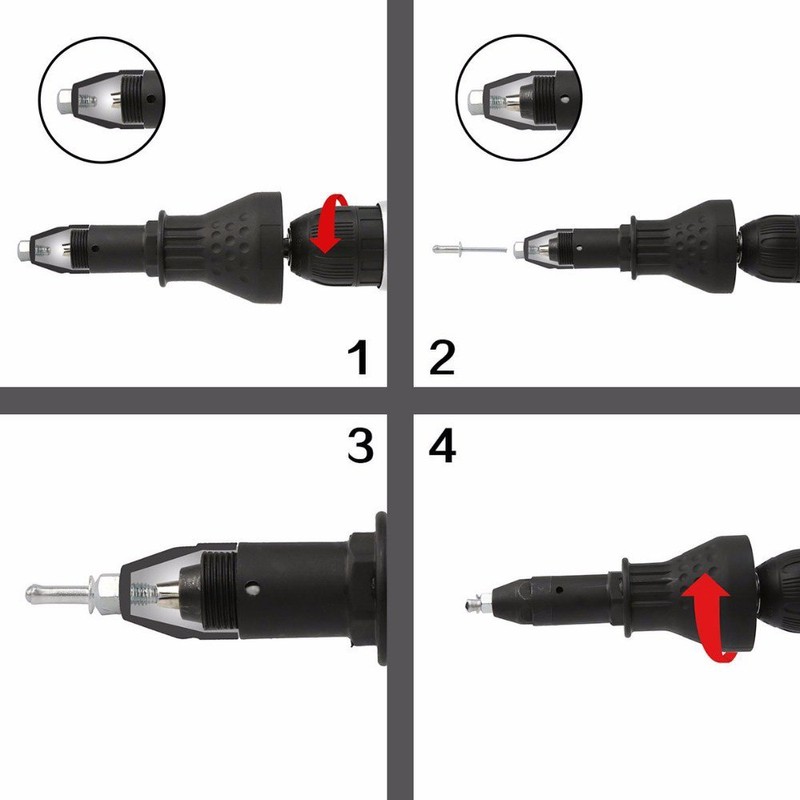 1

2

3

4