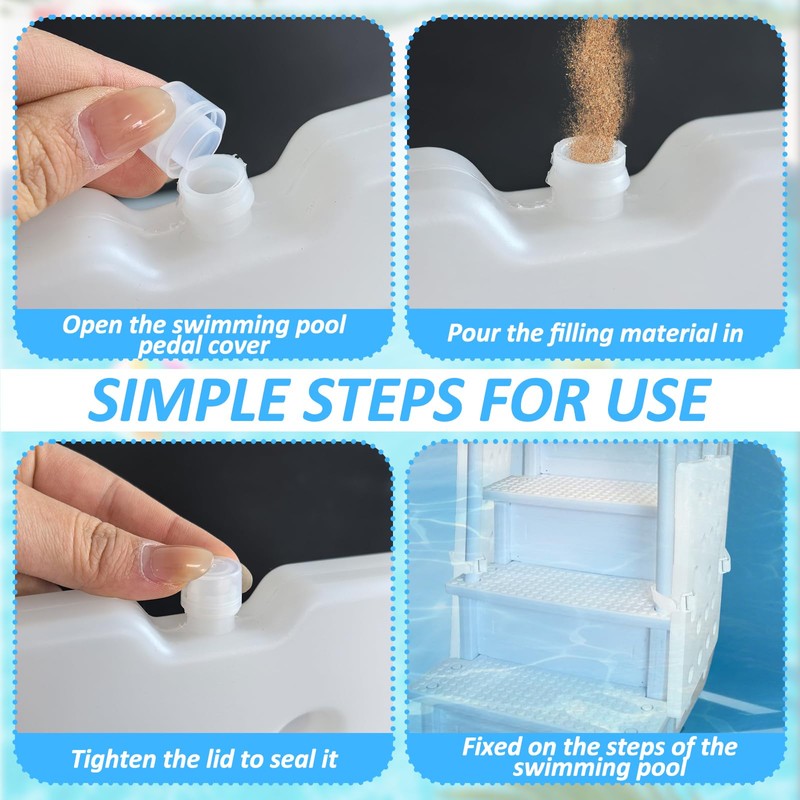 Open the swimming pool pedal cover

Pour the filling material in

SIMPLE STEPS FOR USE

Tighten the lid to seal it

Fixed on the steps of the swimming pool