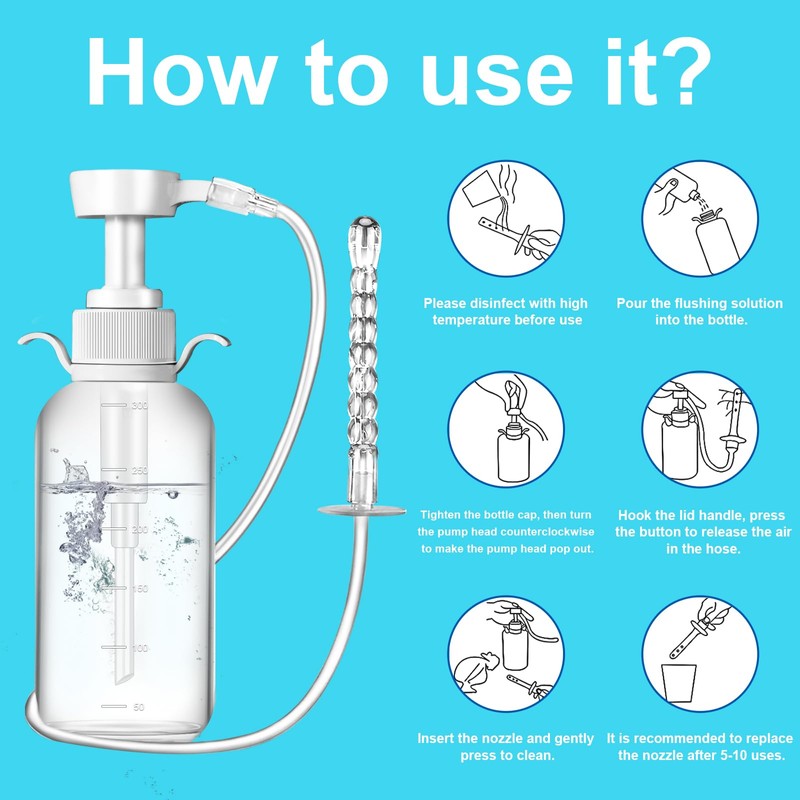 How to use it?

300
250
200
150
100
50

Please disinfect with high temperature before use

Pour the flushing solution into the bottle.

Tighten the bottle cap, then turn the pump head counterclockwise to make the pump head pop out.

Hook the lid handle, press the button to release the air in the hose.

Insert the nozzle and gently press to clean.

It is recommended to replace the nozzle after 5-10 uses.