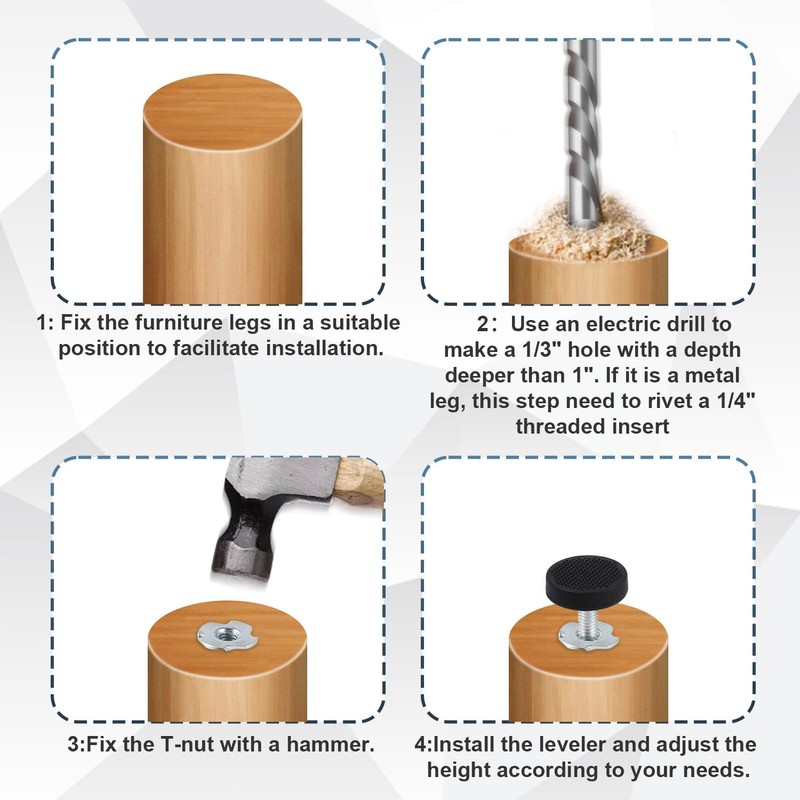 1: Fix the furniture legs in a suitable position to facilitate installation.

2: Use an electric drill to make a 1/3" hole with a depth deeper than 1". If it is a metal leg, this step need to rivet a 1/4" threaded insert

3:Fix the T-nut with a hammer.

4:Install the leveler and adjust the height according to your needs.