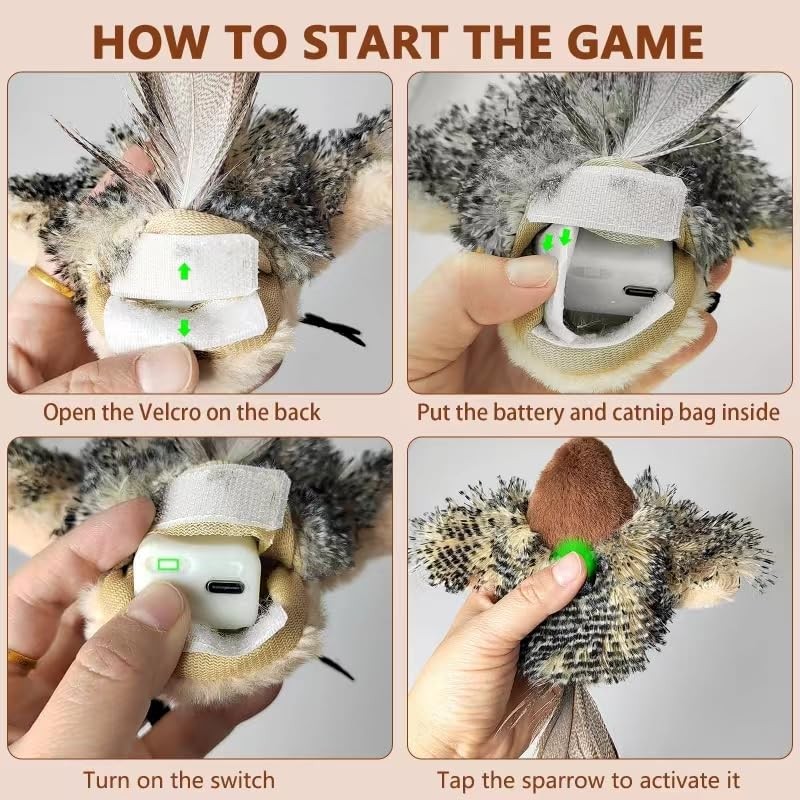 HOW TO START THE GAME

Open the Velcro on the back

Put the battery and catnip bag inside

Turn on the switch

Tap the sparrow to activate it