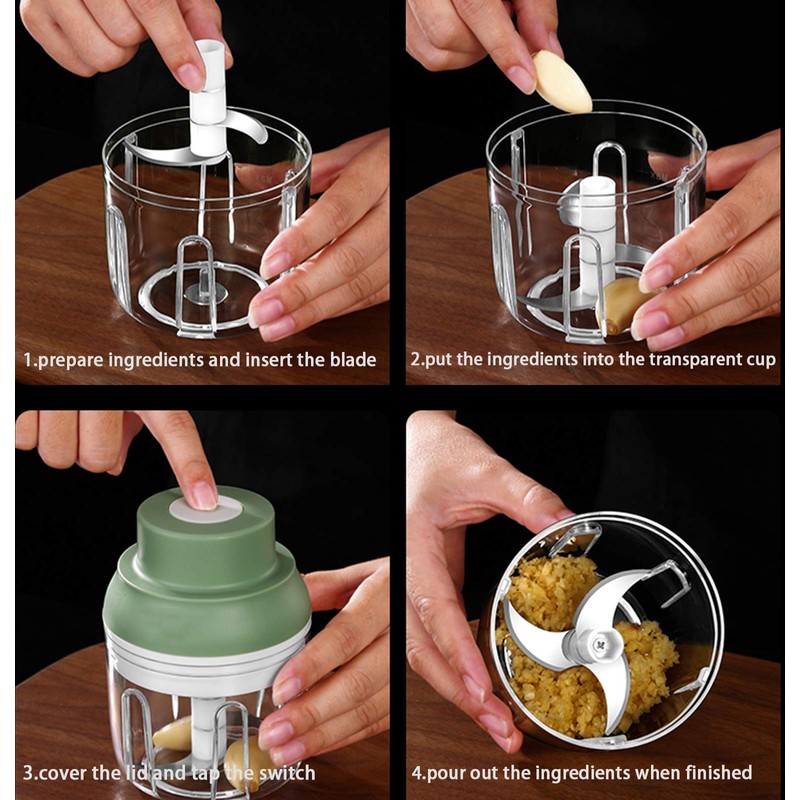 1.prepare ingredients and insert the blade

2.put the ingredients into the transparent cup

3.cover the lid and tap the switch

4.pour out the ingredients when finished