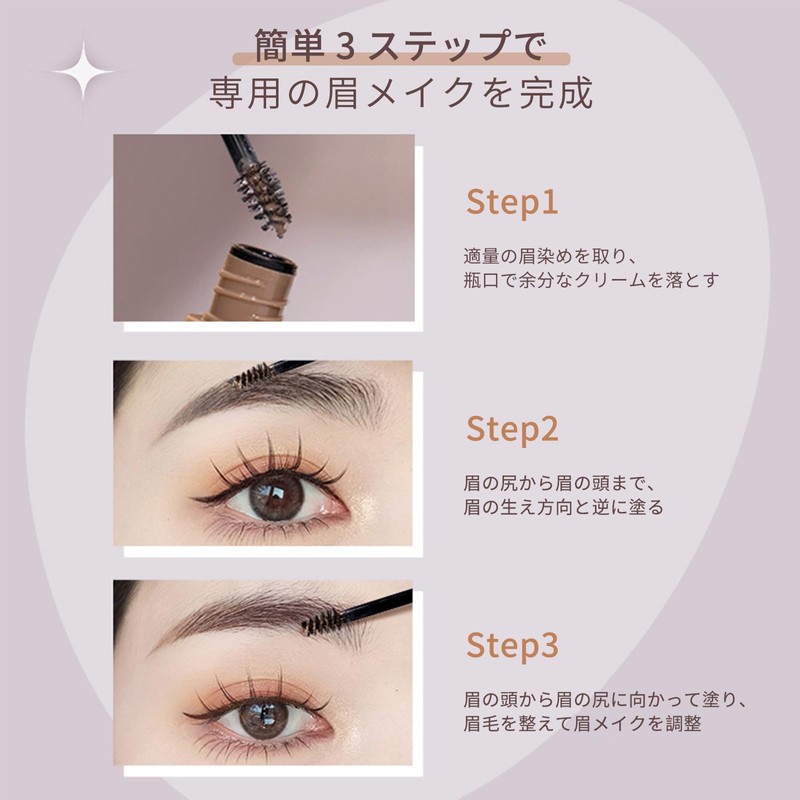 簡単 3 ステップで
専用の眉メイクを完成

Step1

適量の眉染めを取り、
瓶口で余分なクリームを落とす

Step2

眉の尻から眉の頭まで、
眉の生え方向と逆に塗る

Step3

眉の頭から眉の尻に向かって塗り、
眉毛を整えて眉メイクを調整