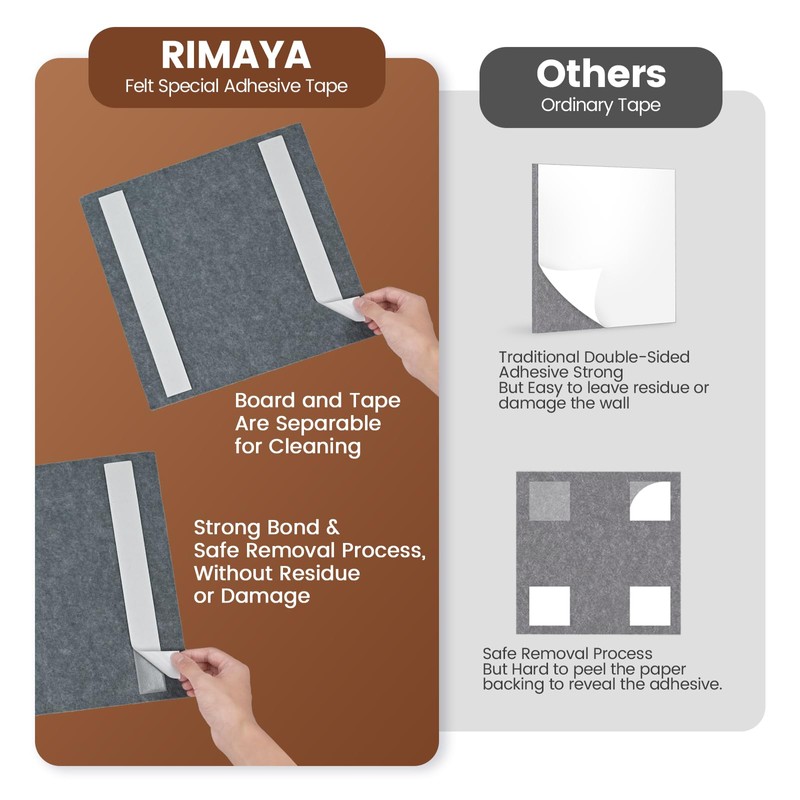 RIMAYA
Felt Special Adhesive Tape

Board and Tape Are Separable for Cleaning

Strong Bond & Safe Removal Process, Without Residue or Damage

Others
Ordinary Tape

Traditional Double-Sided Adhesive Strong
But Easy to leave residue or damage the wall

Safe Removal Process
But Hard to peel the paper backing to reveal the adhesive.