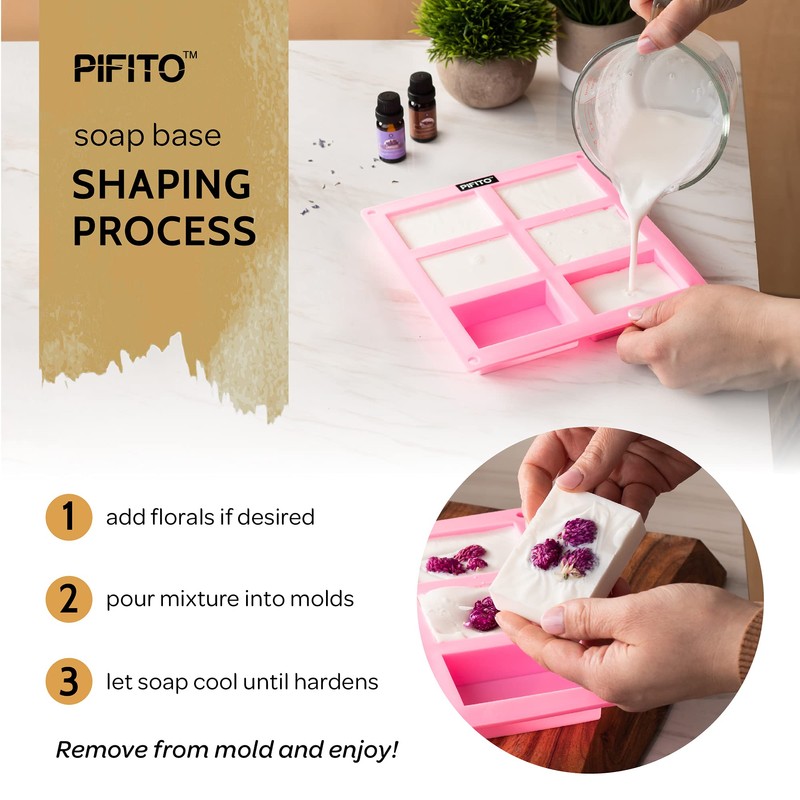 PIFITO™

soap base
SHAPING PROCESS

PIFITO

1 add florals if desired

2 pour mixture into molds

3 let soap cool until hardens

Remove from mold and enjoy!