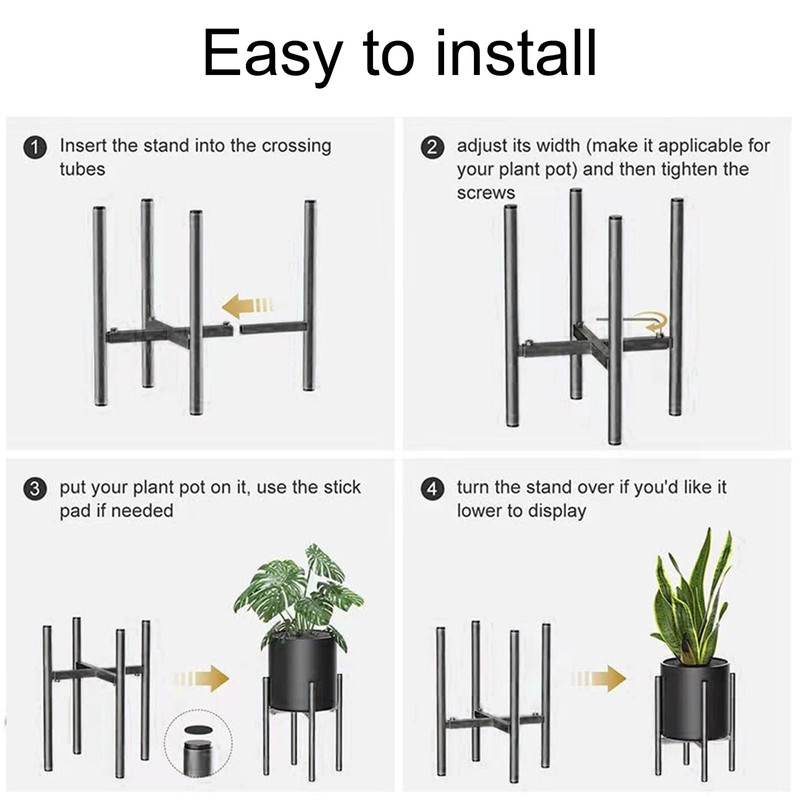 Easy to install

1 Insert the stand into the crossing tubes

2 adjust its width (make it applicable for your plant pot) and then tighten the screws

3 put your plant pot on it, use the stick pad if needed

4 turn the stand over if you'd like it lower to display