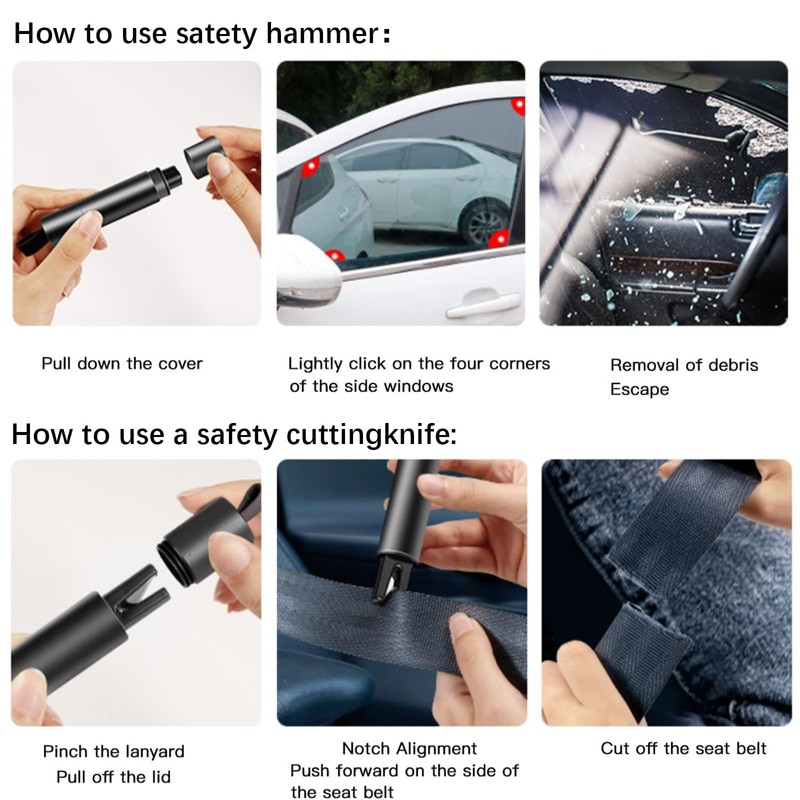 How to use satety hammer:

Pull down the cover

Lightly click on the four corners of the side windows

Removal of debris
Escape

How to use a safety cuttingknife:

Pinch the lanyard
Pull off the lid

Notch Alignment
Push forward on the side of the seat belt

Cut off the seat belt