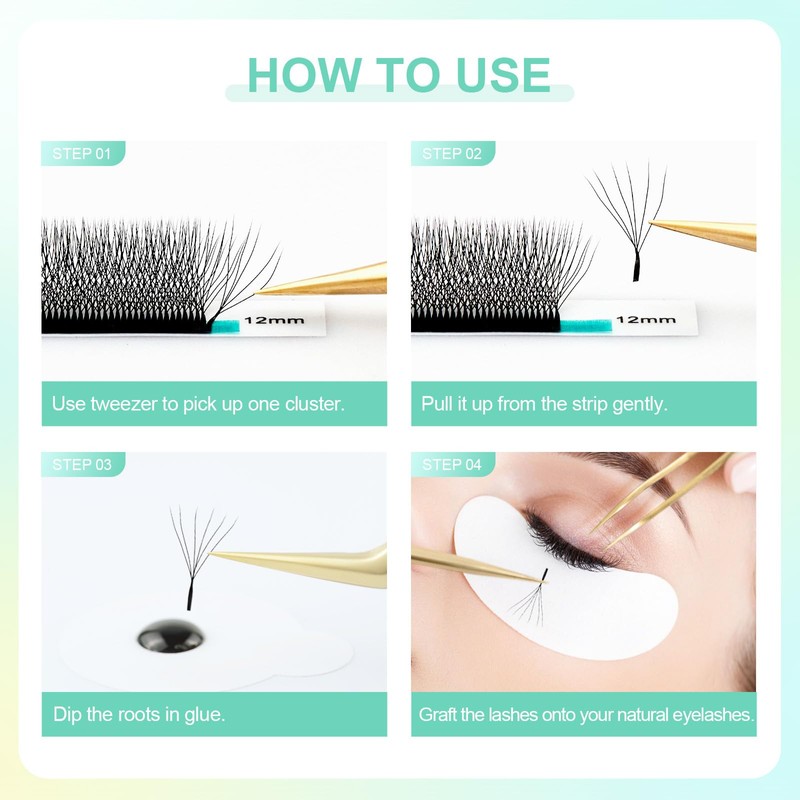 HOW TO USE

STEP 01

12mm

Use tweezer to pick up one cluster.

STEP 02

12mm

Pull it up from the strip gently.

STEP 03

Dip the roots in glue.

STEP 04

Graft the lashes onto your natural eyelashes.