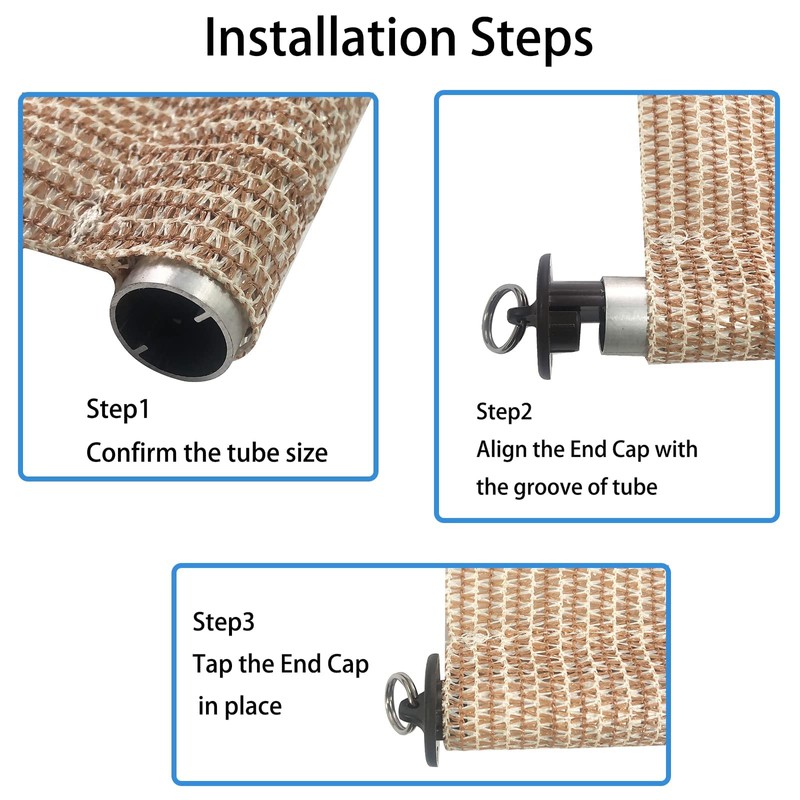 Installation Steps

Step1
Confirm the tube size

Step2
Align the End Cap with the groove of tube

Step3
Tap the End Cap in place