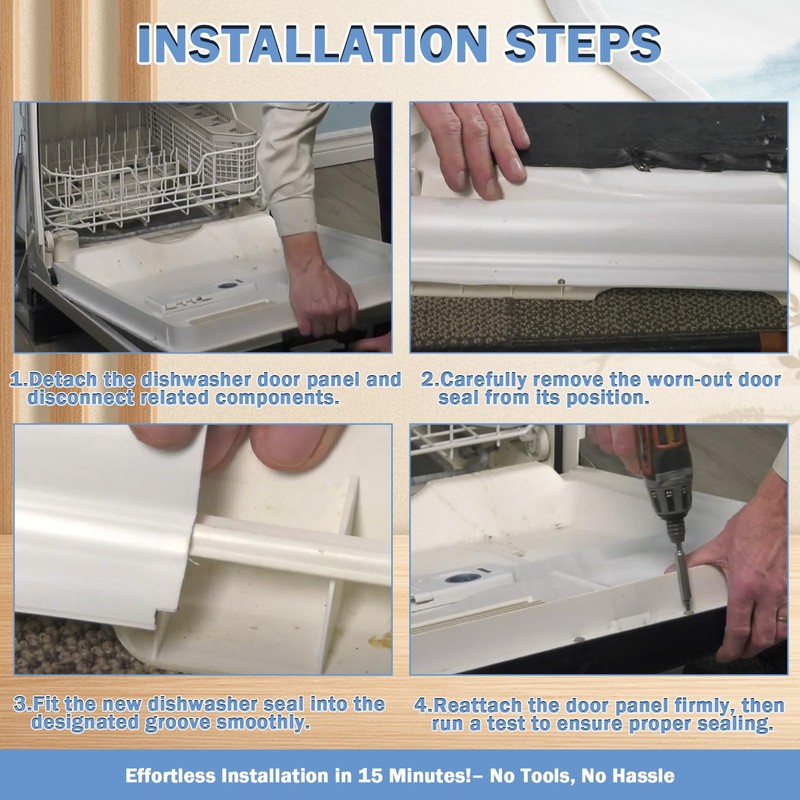 INSTALLATION STEPS

1.Detach the dishwasher door panel and disconnect related components.

2.Carefully remove the worn-out door seal from its position.

3.Fit the new dishwasher seal into the designated groove smoothly.

4.Reattach the door panel firmly, then run a test to ensure proper sealing.

Effortless Installation in 15 Minutes!– No Tools, No Hassle