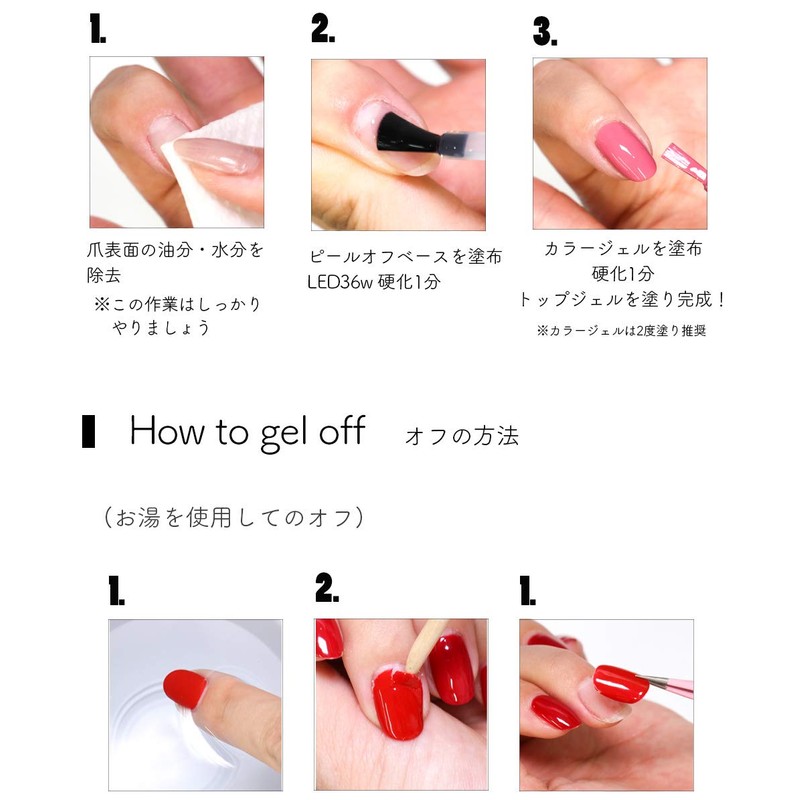 1.

爪表面の油分・水分を除去
※この作業はしっかりやりましょう

2.

ピールオフベースを塗布
LED36w 硬化1分

3.

カラージェルを塗布
硬化1分
トップジェルを塗り完成！
※カラージェルは2度塗り推奨

How to gel off オフの方法

（お湯を使用してのオフ）

1.

2.

1.