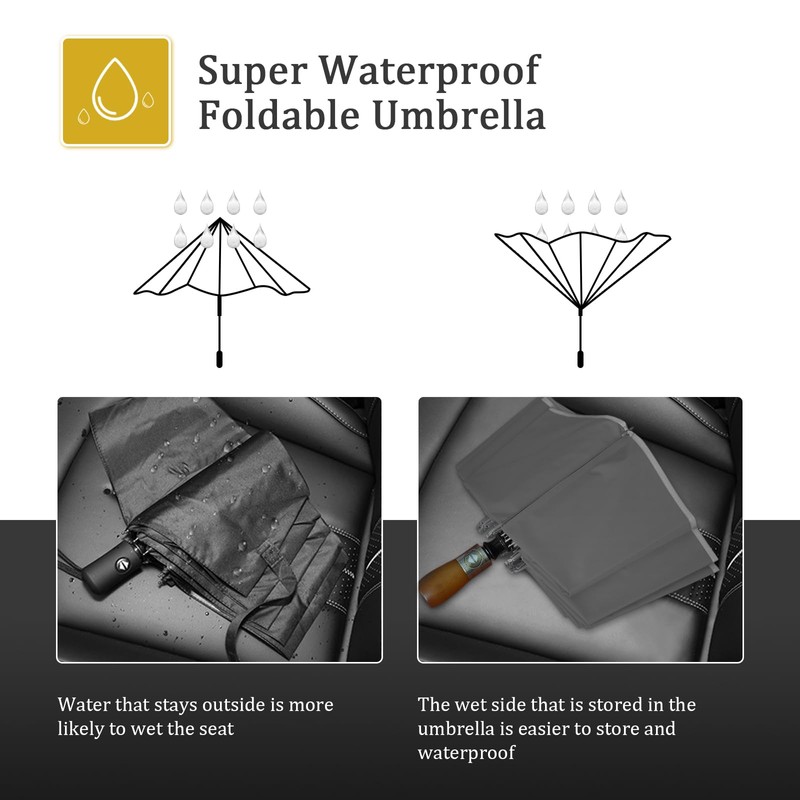 Super Waterproof Foldable Umbrella

Water that stays outside is more likely to wet the seat

The wet side that is stored in the umbrella is easier to store and waterproof