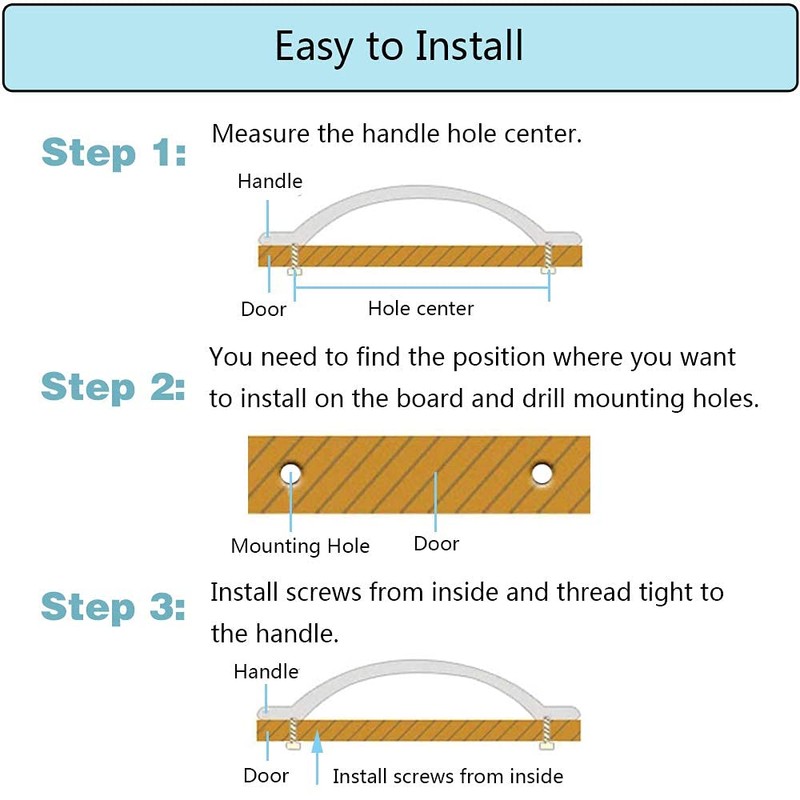 Easy to Install

Step 1: Measure the handle hole center.

Handle

Door

Hole center

Step 2: You need to find the position where you want to install on the board and drill mounting holes.

Mounting Hole

Door

Step 3: Install screws from inside and thread tight to the handle.

Handle

Door

Install screws from inside