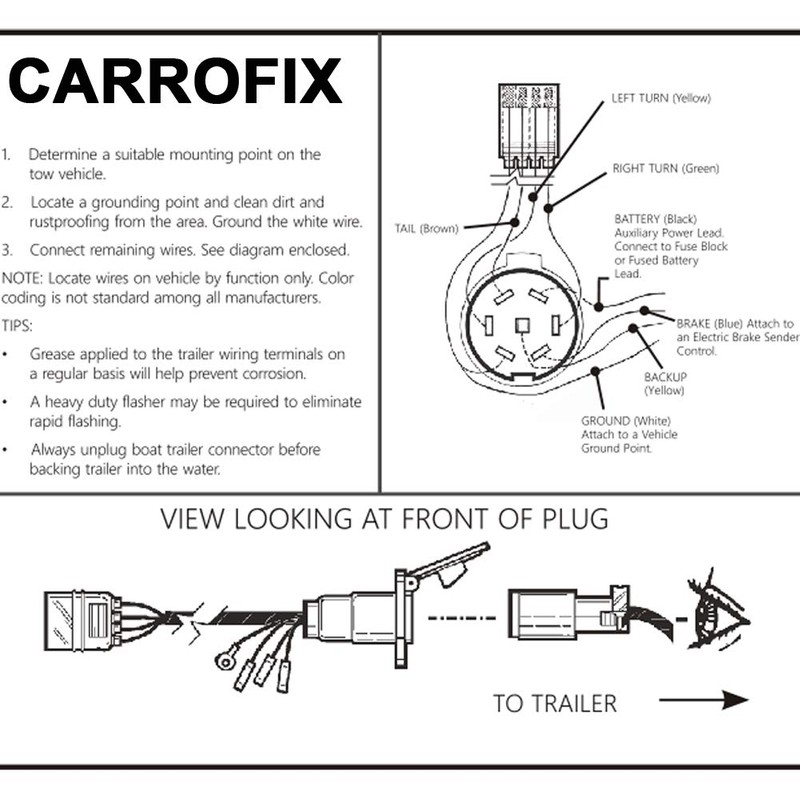 CARROFIX

1. Determine a suitable mounting point on the tow vehicle.

2. Locate a grounding point and clean dirt and rustproofing from the area. Ground the white wire.

3. Connect remaining wires. See diagram enclosed.

NOTE: Locate wires on vehicle by function only. Color coding is not standard among all manufacturers.

TIPS:

• Grease applied to the trailer wiring terminals on a regular basis will help prevent corrosion.

• A heavy duty flasher may be required to eliminate rapid flashing.

• Always unplug boat trailer connector before backing trailer into the water.

LEFT TURN (Yellow)

RIGHT TURN (Green)

TAIL (Brown)

BATTERY (Black) Auxiliary Power Lead. Connect to Fuse Block or Fused Battery Lead.

BRAKE (Blue) Attach to an Electric Brake Sender Control.

BACKUP (Yellow)

GROUND (White) Attach to a Vehicle Ground Point.

VIEW LOOKING AT FRONT OF PLUG

TO TRAILER