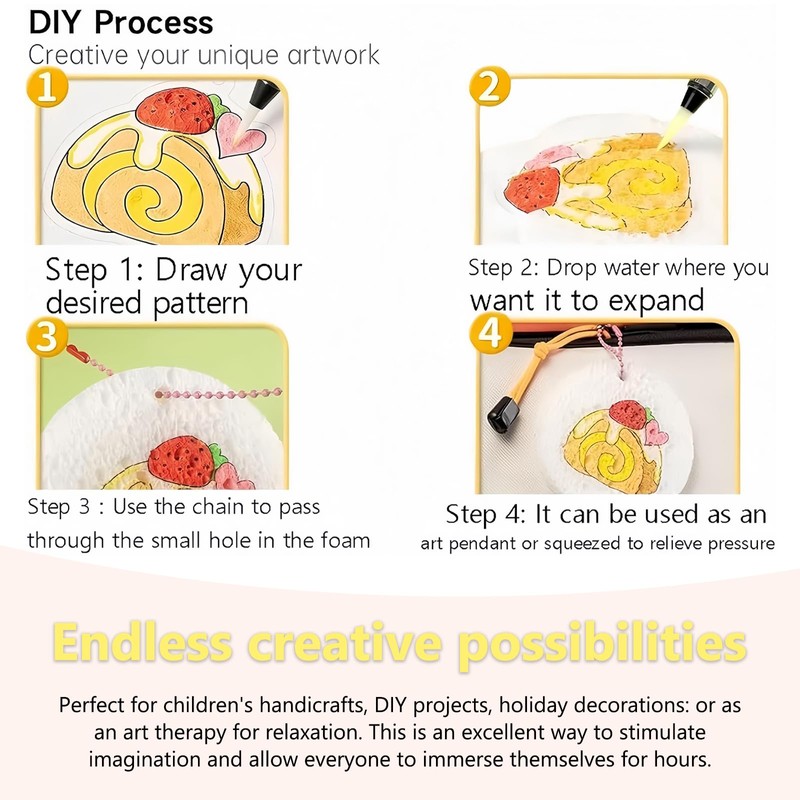 DIY Process
Creative your unique artwork

1

Step 1: Draw your desired pattern

2

Step 2: Drop water where you want it to expand

3

Step 3 : Use the chain to pass through the small hole in the foam

4

Step 4: It can be used as an art pendant or squeezed to relieve pressure

Endless creative possibilities

Perfect for children's handicrafts, DIY projects, holiday decorations: or as an art therapy for relaxation. This is an excellent way to stimulate imagination and allow everyone to immerse themselves for hours.