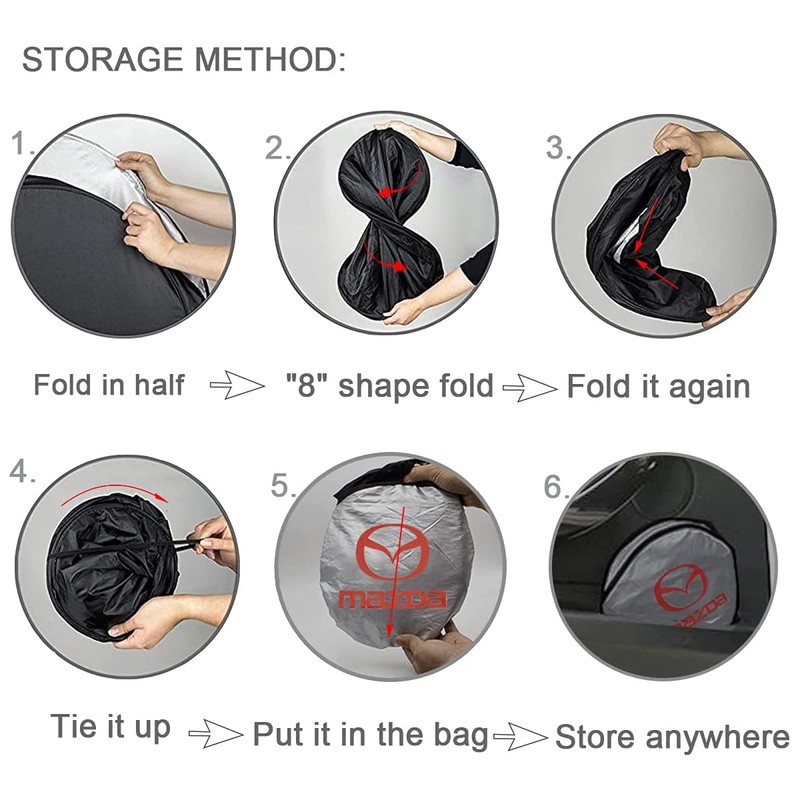 STORAGE METHOD:

1.

2.

3.

Fold in half "8" shape fold Fold it again

4.

5.

mazda

6.

mazda

Tie it up Put it in the bag Store anywhere