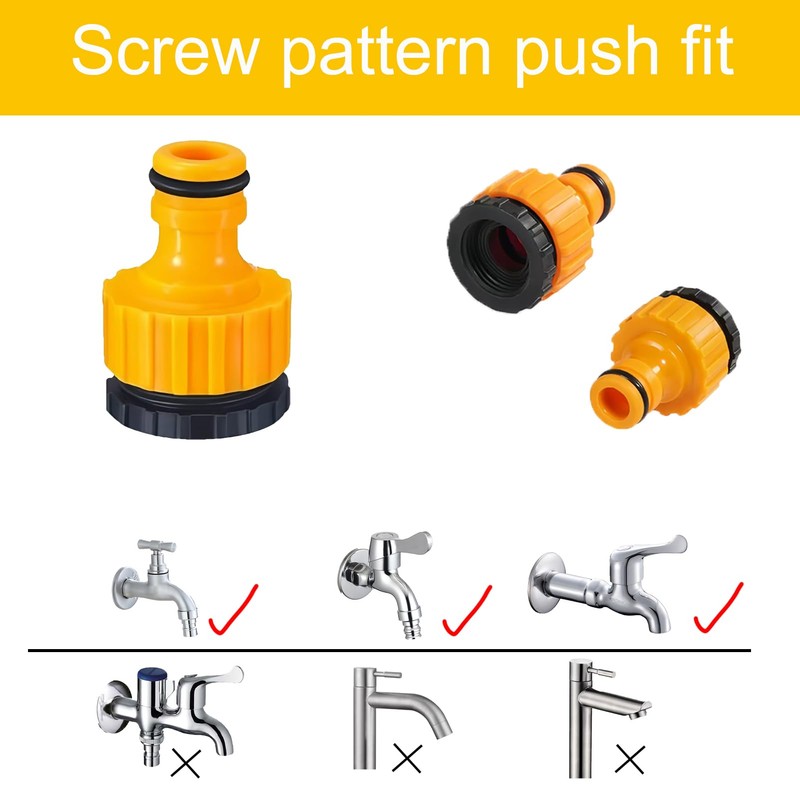 Screw pattern push fit