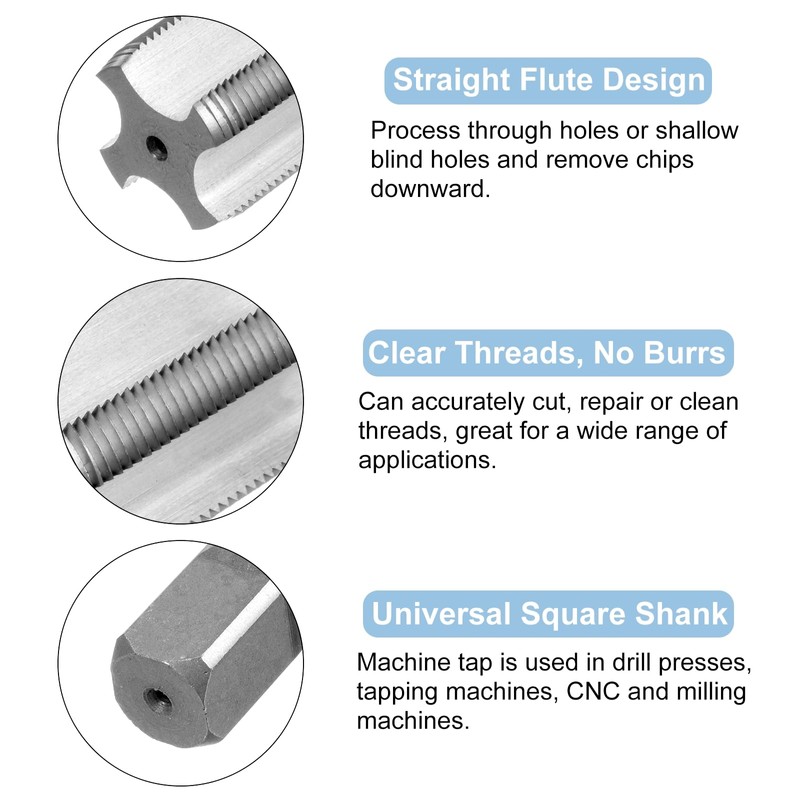 Straight Flute Design

Process through holes or shallow blind holes and remove chips downward.

Clear Threads, No Burrs

Can accurately cut, repair or clean threads, great for a wide range of applications.

Universal Square Shank

Machine tap is used in drill presses, tapping machines, CNC and milling machines.