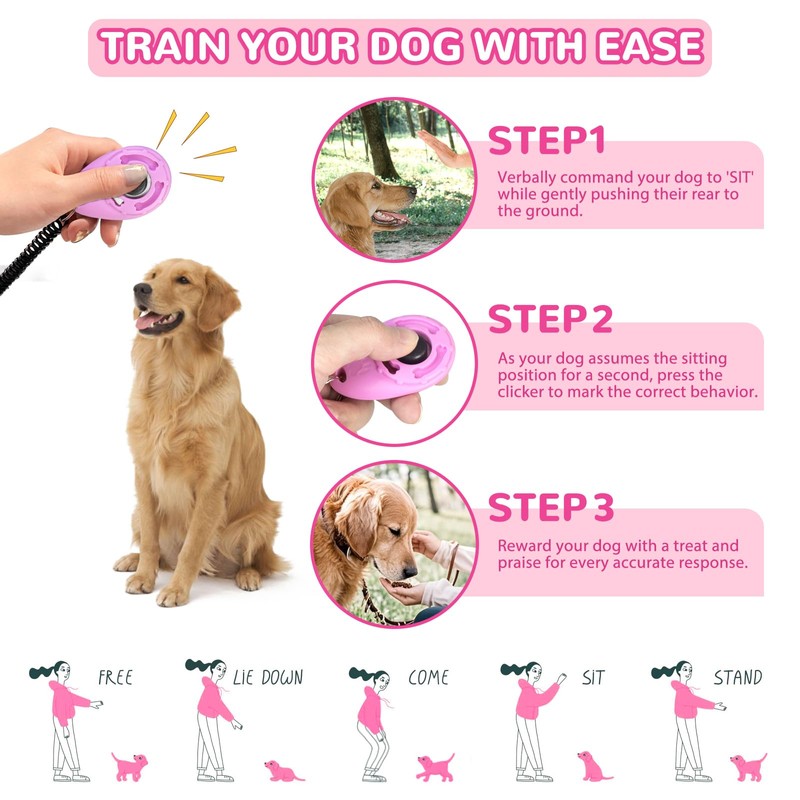 TRAIN YOUR DOG WITH EASE

STEP1

Verbally command your dog to 'SIT' while gently pushing their rear to the ground.

STEP 2

As your dog assumes the sitting position for a second, press the clicker to mark the correct behavior.

STEP 3

Reward your dog with a treat and praise for every accurate response.

FREE

LIE DOWN

COME

SIT

STAND