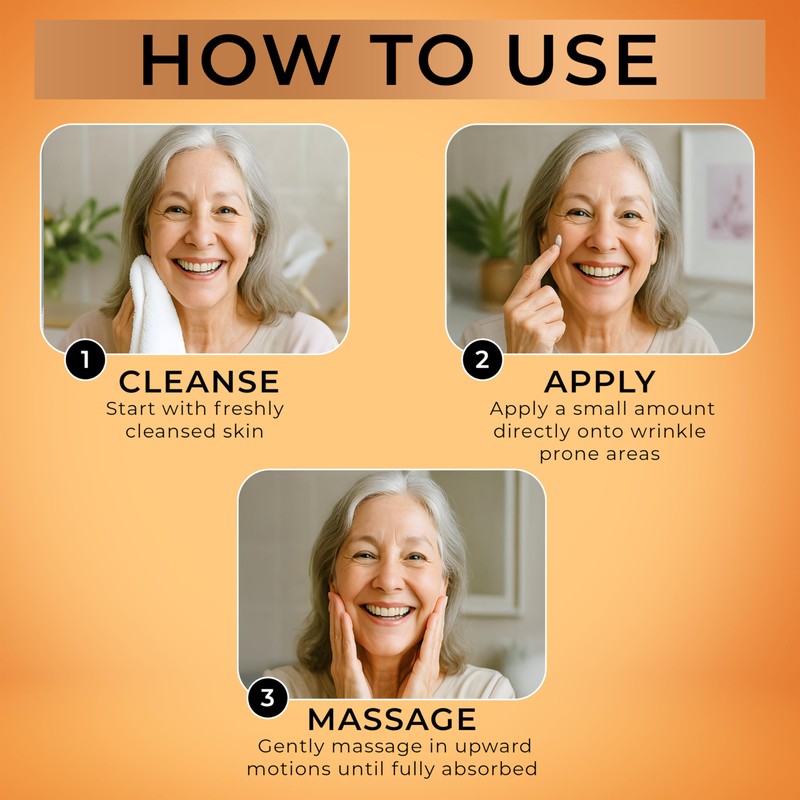 HOW TO USE

1
CLEANSE
Start with freshly cleansed skin

2
APPLY
Apply a small amount directly onto wrinkle prone areas

3
MASSAGE
Gently massage in upward motions until fully absorbed