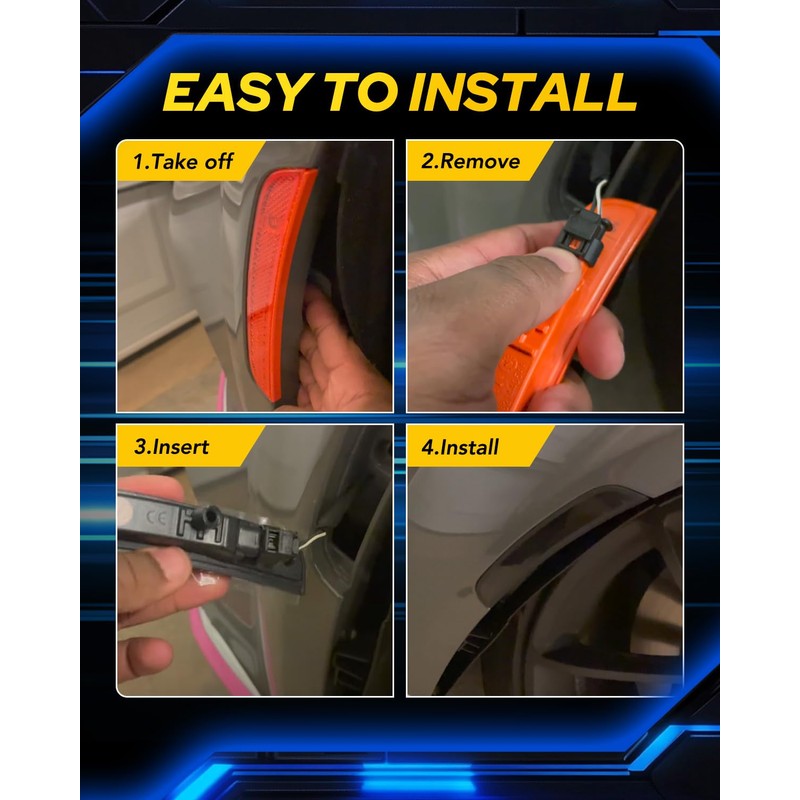 EASY TO INSTALL

1.Take off

2.Remove

3.Insert

CE

4.Install