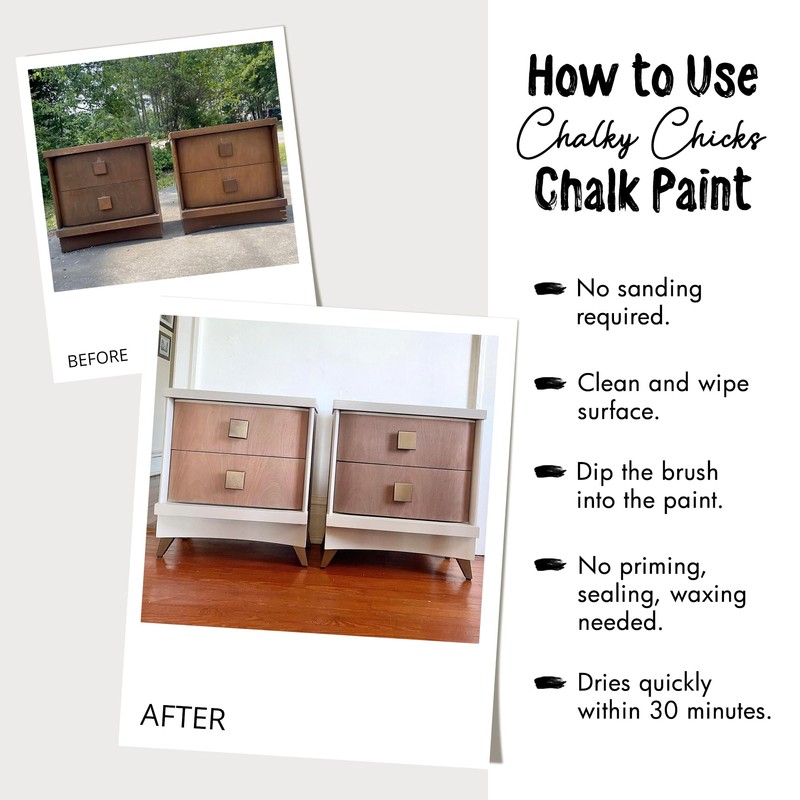 BEFORE

AFTER

How to Use
Chalky Chicks
Chalk Paint

No sanding required.

Clean and wipe surface.

Dip the brush into the paint.

No priming, sealing, waxing needed.

Dries quickly within 30 minutes.