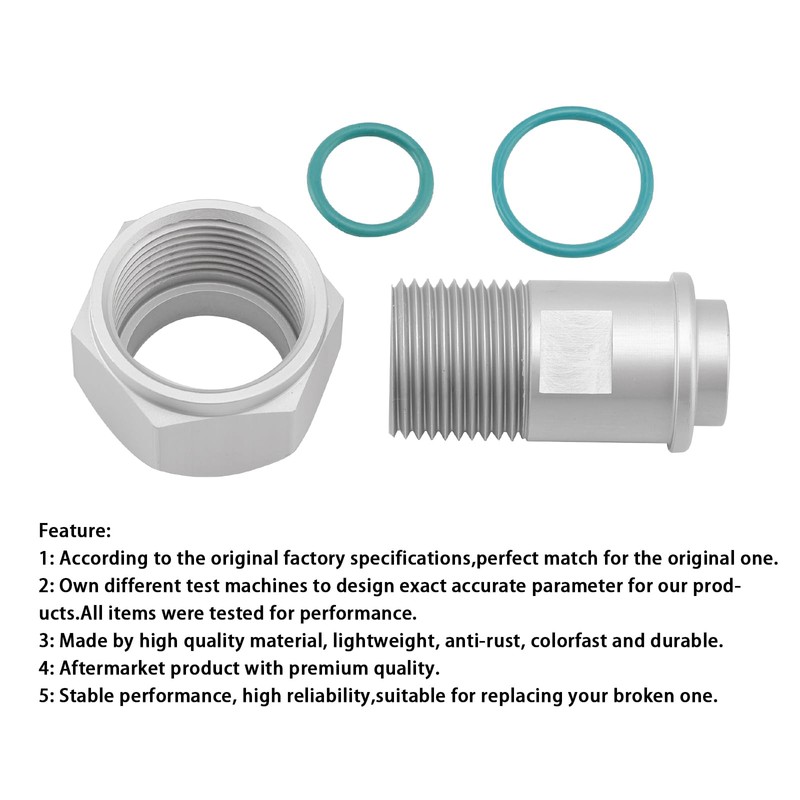 Feature:
1: According to the original factory specifications,perfect match for the original one.
2: Own different test machines to design exact accurate parameter for our products.All items were tested for performance.
3: Made by high quality material, lightweight, anti-rust, colorfast and durable.
4: Aftermarket product with premium quality.
5: Stable performance, high reliability,suitable for replacing your broken one.