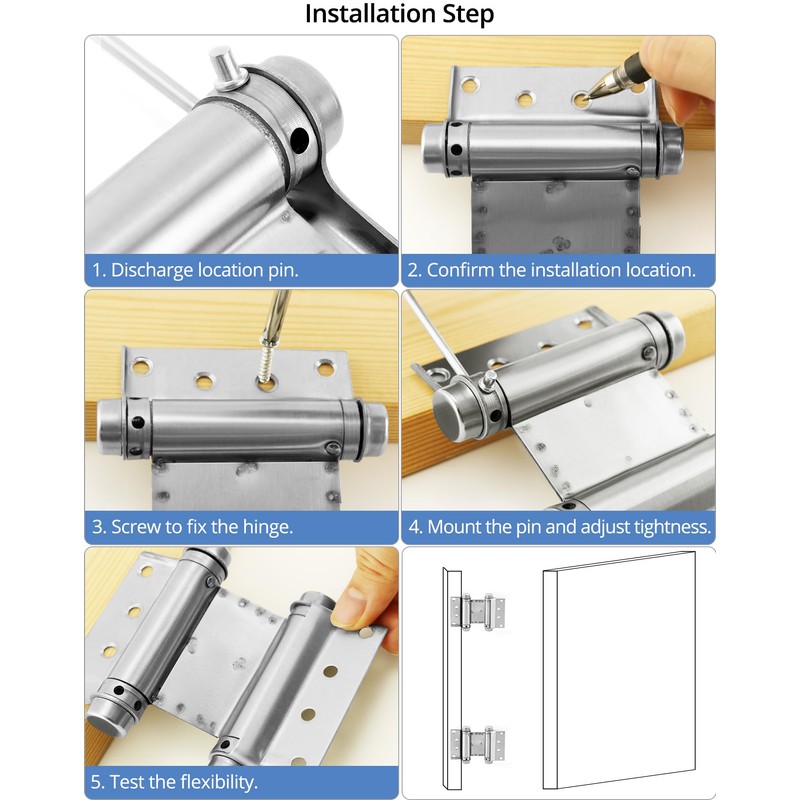 Installation Step

1. Discharge location pin.

2. Confirm the installation location.

3. Screw to fix the hinge.

4. Mount the pin and adjust tightness.

5. Test the flexibility.