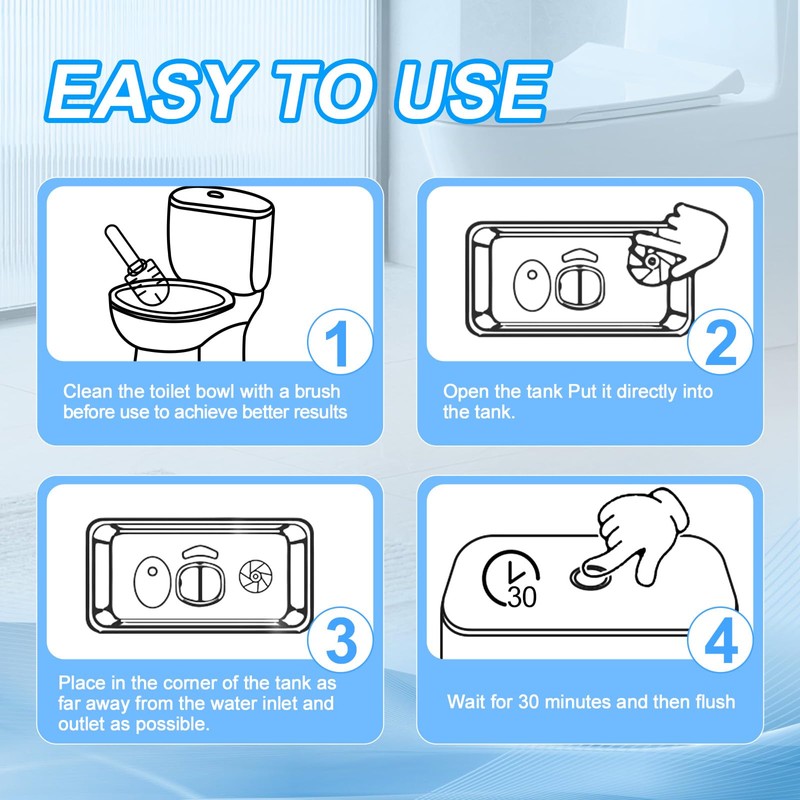 EASY TO USE

1

Clean the toilet bowl with a brush before use to achieve better results

2

Open the tank Put it directly into the tank.

3

Place in the corner of the tank as far away from the water inlet and outlet as possible.

30

4

Wait for 30 minutes and then flush