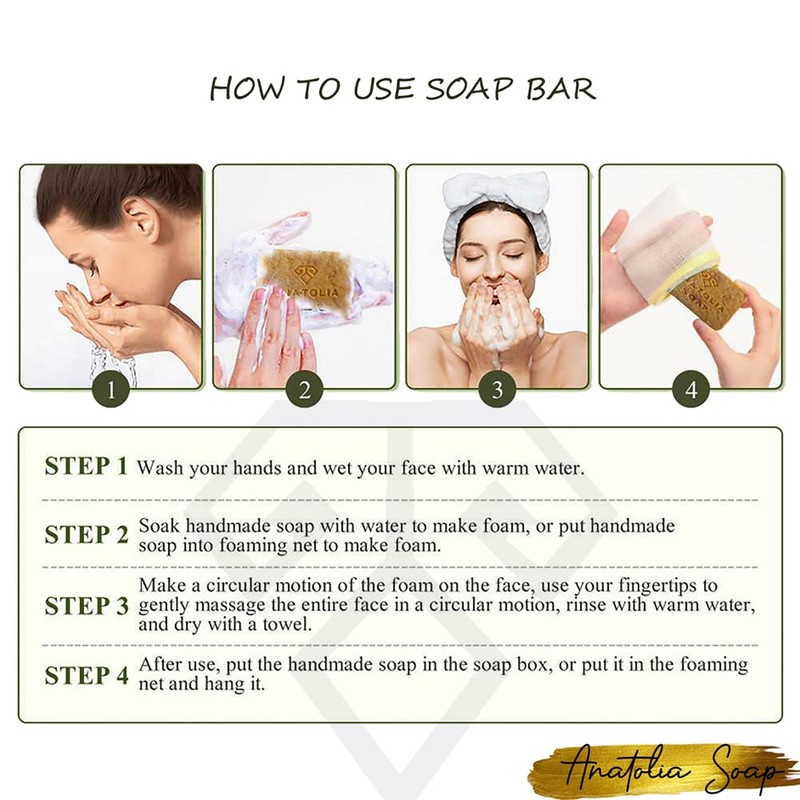 HOW TO USE SOAP BAR

ANATOLIA

1

2

3

4

STEP 1 Wash your hands and wet your face with warm water.

STEP 2 Soak handmade soap with water to make foam, or put handmade soap into foaming net to make foam.

STEP 3 Make a circular motion of the foam on the face, use your fingertips to gently massage the entire face in a circular motion, rinse with warm water, and dry with a towel.

STEP 4 After use, put the handmade soap in the soap box, or put it in the foaming net and hang it.

Anatolia Soap