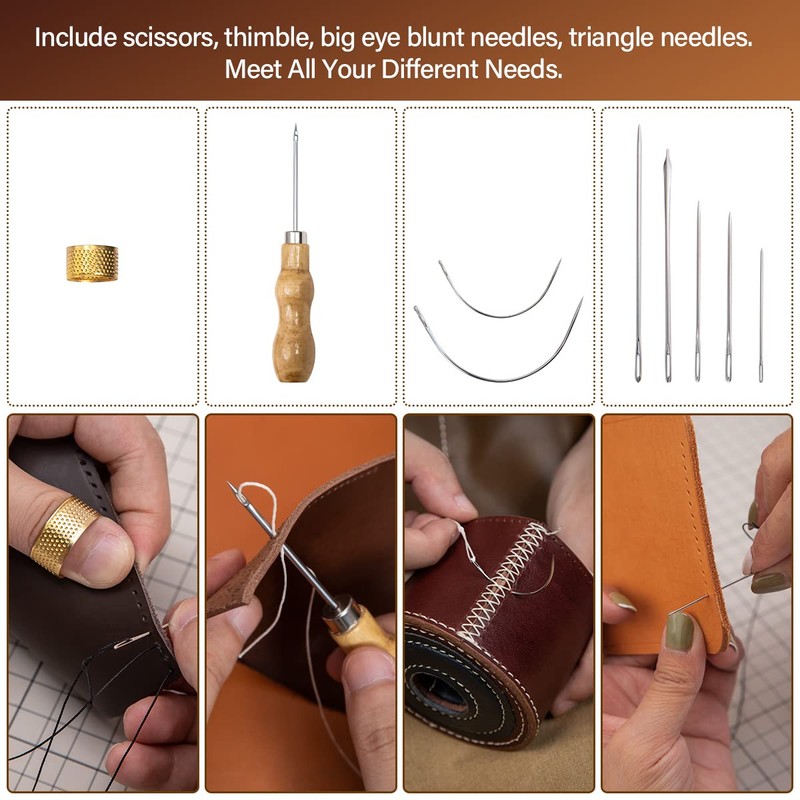 Include scissors, thimble, big eye blunt needles, triangle needles.
Meet All Your Different Needs.