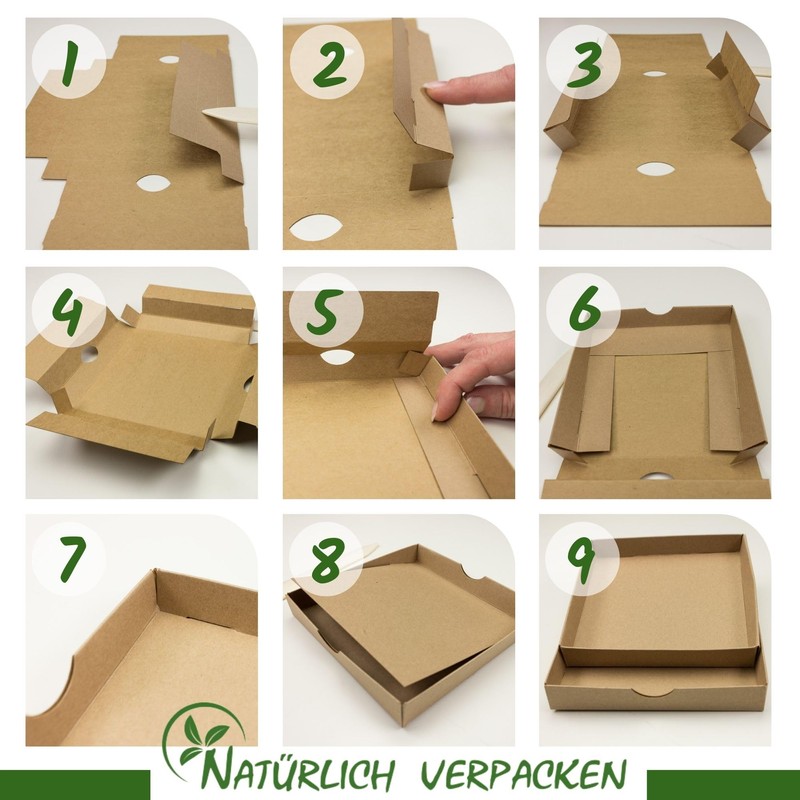 1
2
3
4
5
6
7
8
9
NATÜRLICH VERPACKEN