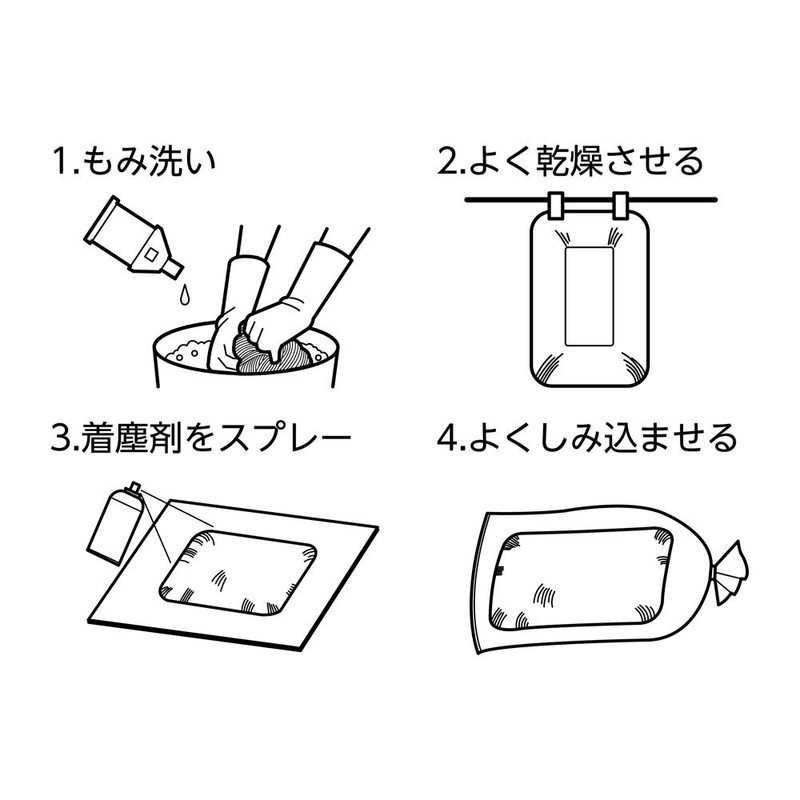 1.もみ洗い

2.よく乾燥させる

3.着塵剤をスプレー

4.よくしみ込ませる