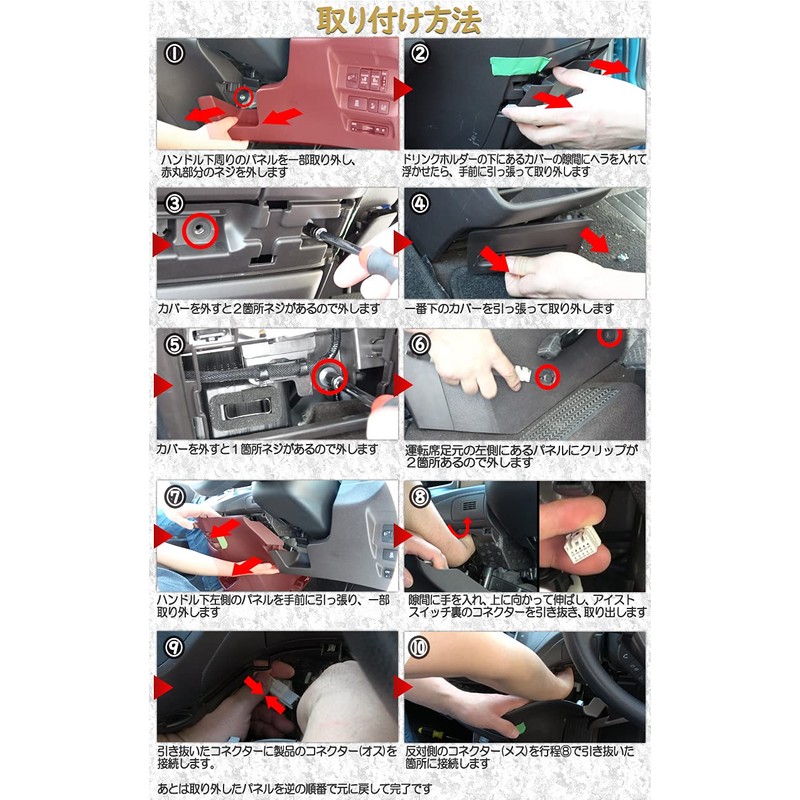 取り付け方法

①
ハンドル下周りのパネルを一部取り外し、赤丸部分のネジを外します

②
ドリンクホルダーの下にあるカバーの隙間にヘラを入れて浮かせたら、手前に引っ張って取り外します

③
カバーを外すと２箇所ネジがあるので外します

④
一番下のカバーを引っ張って取り外します

⑤
カバーを外すと１箇所ネジがあるので外します

⑥
運転席足元の左側にあるパネルにクリップが２箇所あるので外します

⑦
ハンドル下左側のパネルを手前に引っ張り、一部取り外します

⑧
隙間に手を入れ、上に向かって伸ばし、アイストスイッチ裏のコネクターを引き抜き、取り出します

⑨
引き抜いたコネクターに製品のコネクター(オス)を接続します。

⑩
反対側のコネクター(メス)を行程⑧で引き抜いた箇所に接続します

あとは取り外したパネルを逆の順番で元に戻して完了です