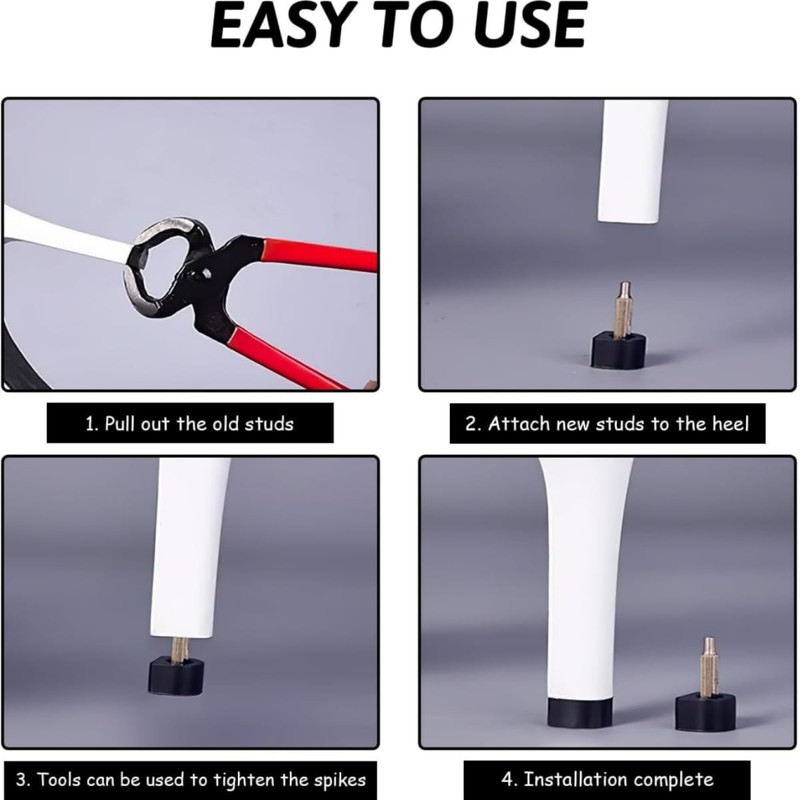 EASY TO USE

1. Pull out the old studs

2. Attach new studs to the heel

3. Tools can be used to tighten the spikes

4. Installation complete