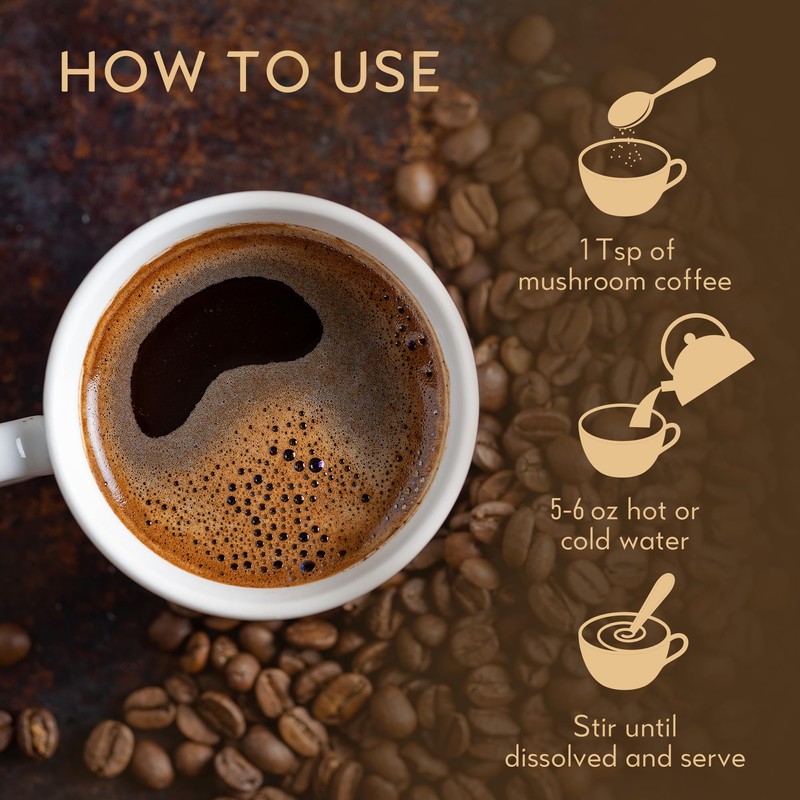 HOW TO USE

1 Tsp of mushroom coffee

5-6 oz hot or cold water

Stir until dissolved and serve