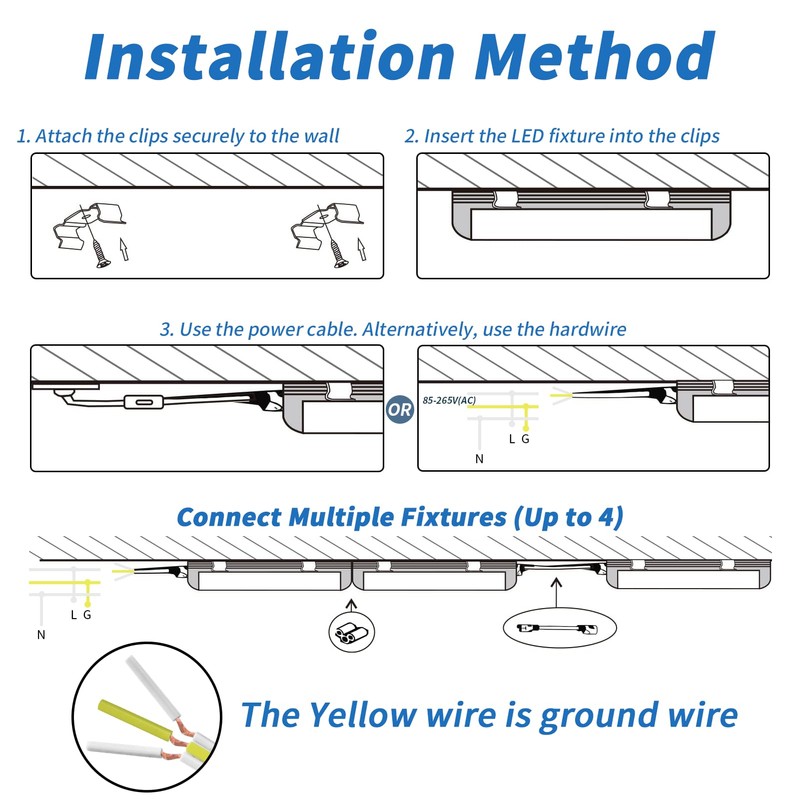 Installation Method

1. Attach the clips securely to the wall

2. Insert the LED fixture into the clips

3. Use the power cable. Alternatively, use the hardwire

OR

85-265V(AC)

L G

N

Connect Multiple Fixtures (Up to 4)

L G

N

The Yellow wire is ground wire