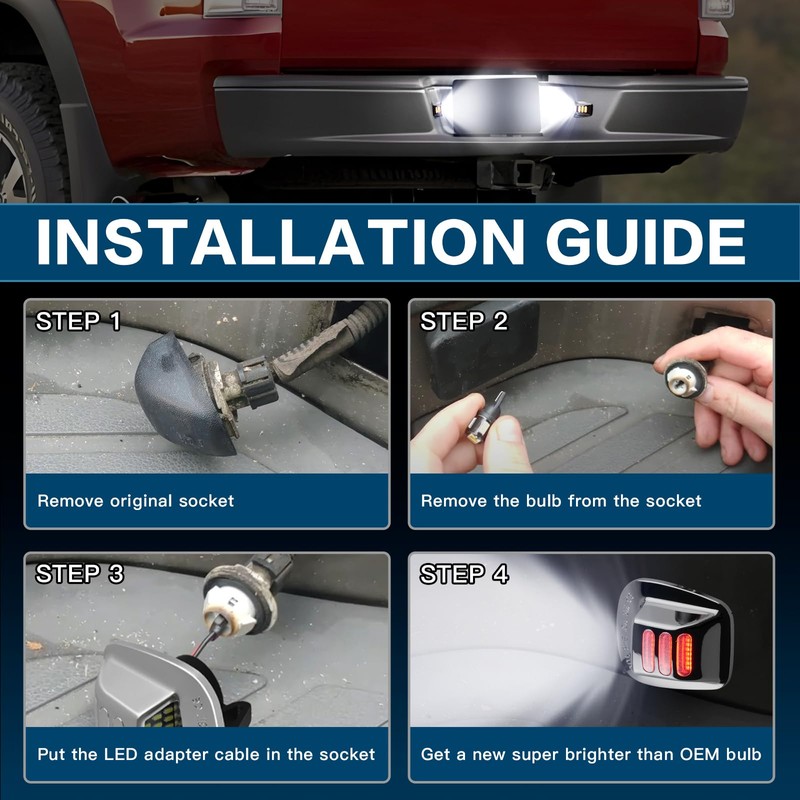 INSTALLATION GUIDE

STEP 1

Remove original socket

STEP 2

Remove the bulb from the socket

STEP 3

Put the LED adapter cable in the socket

STEP 4

Get a new super brighter than OEM bulb